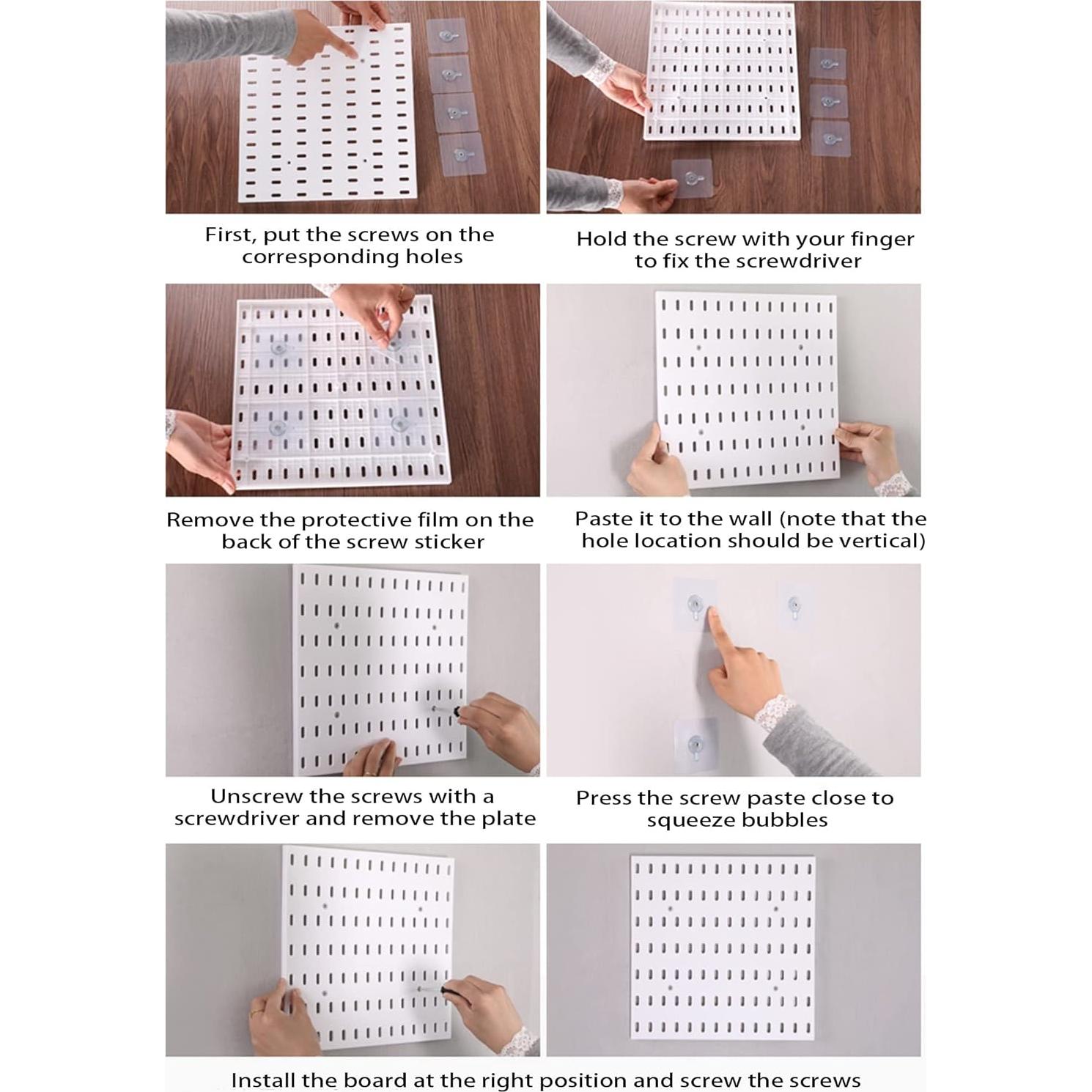 First, put the screws on the corresponding holes

Hold the screw with your finger to fix the screwdriver

Remove the protective film on the back of the screw sticker

Paste it to the wall (note that the hole location should be vertical)

Unscrew the screws with a screwdriver and remove the plate

Press the screw paste close to squeeze bubbles

Install the board at the right position and screw the screws