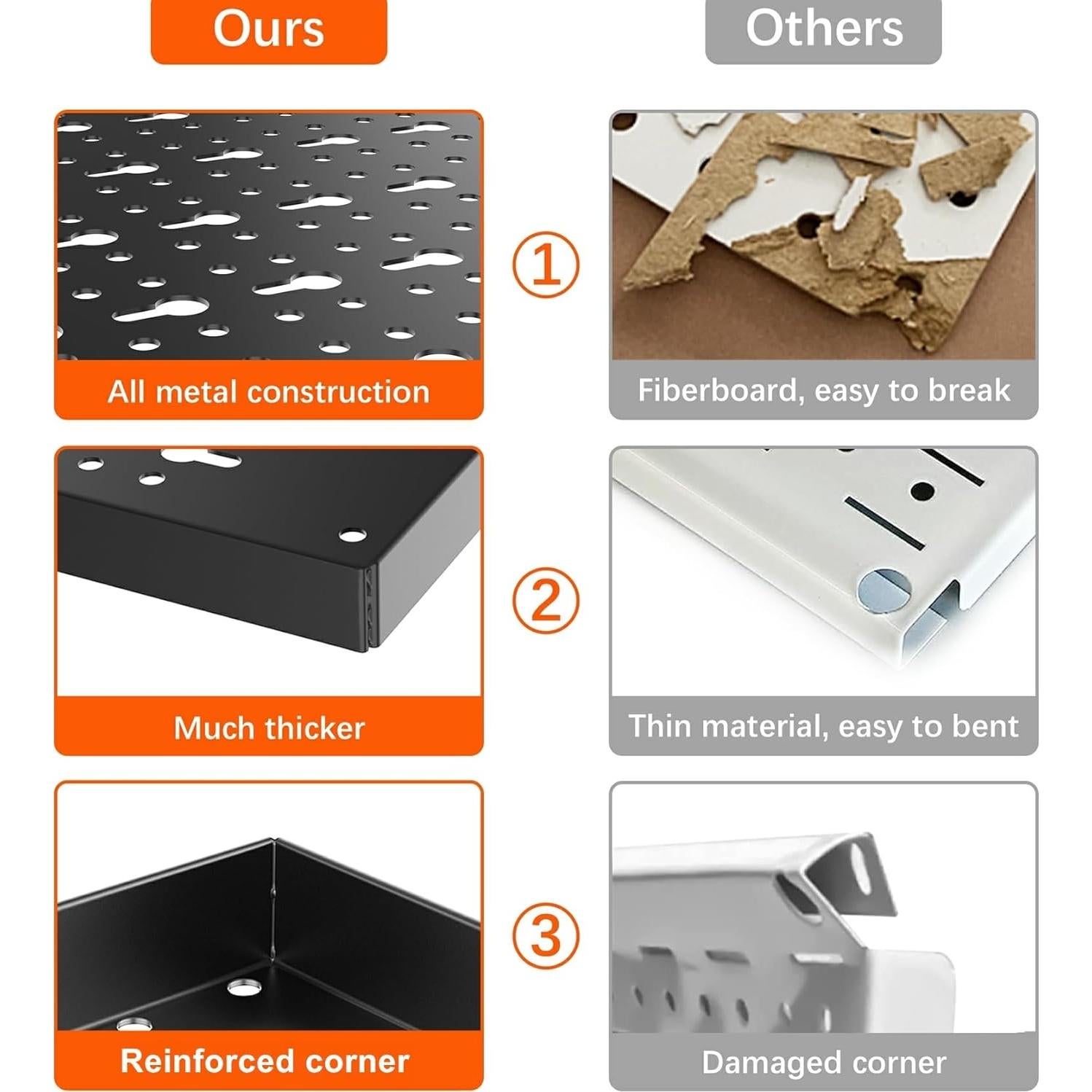 Ours

Others

All metal construction

①

Fiberboard, easy to break

Much thicker

②

Thin material, easy to bent

Reinforced corner

③

Damaged corner