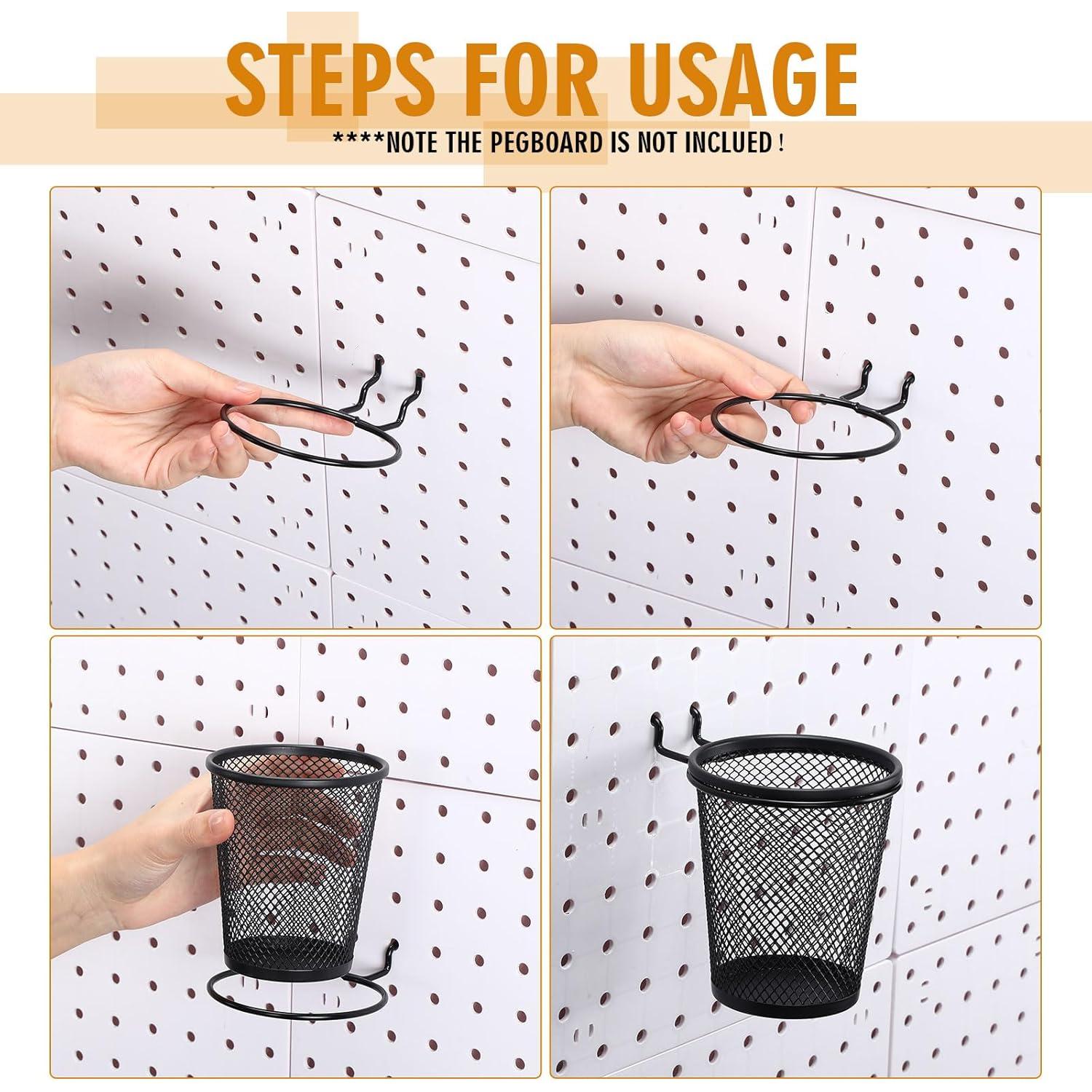 STEPS FOR USAGE

****NOTE THE PEGBOARD IS NOT INCLUED !