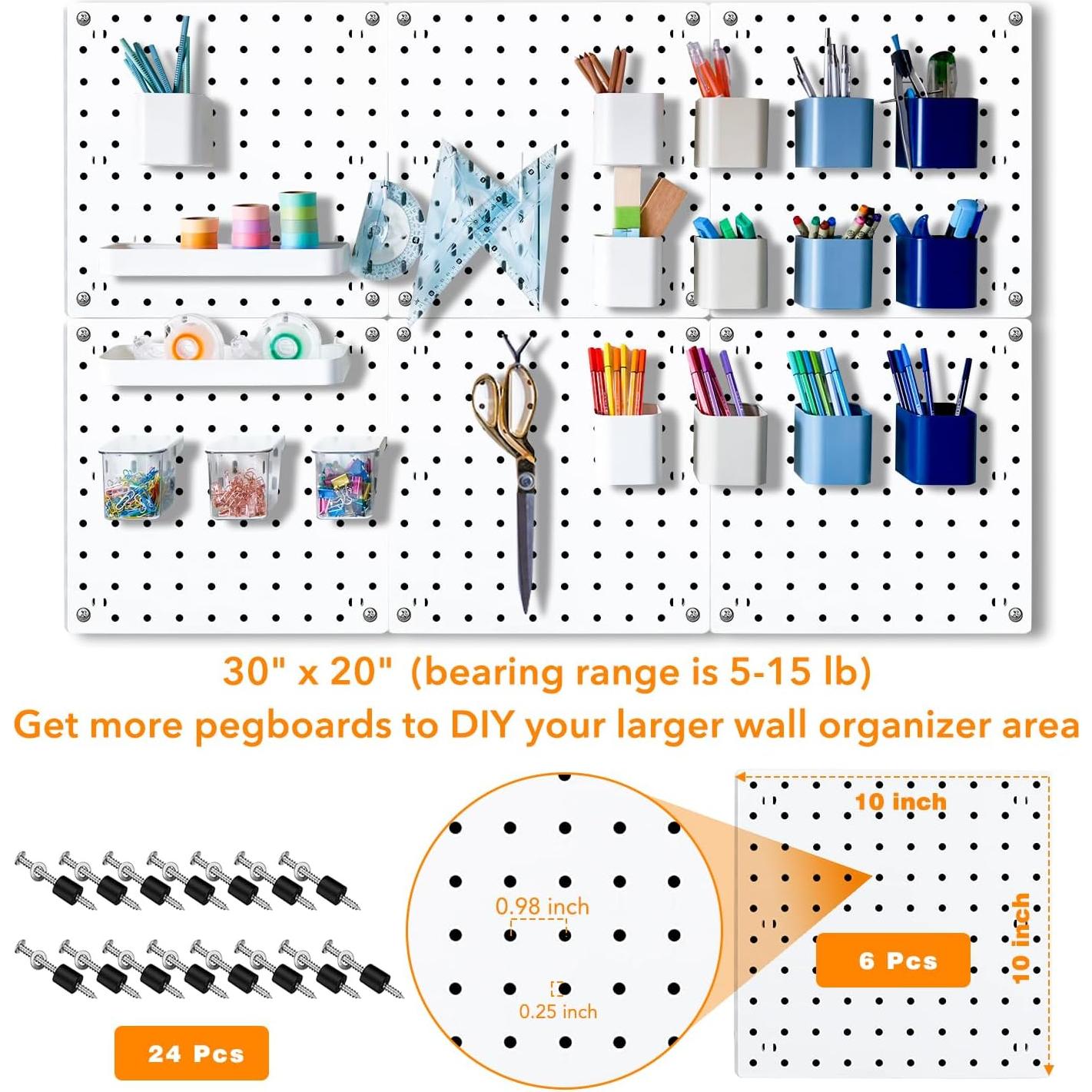 30" x 20" (bearing range is 5-15 lb)
Get more pegboards to DIY your larger wall organizer area

24 Pcs

0.98 inch
0.25 inch

10 inch
10 inch
6 Pcs