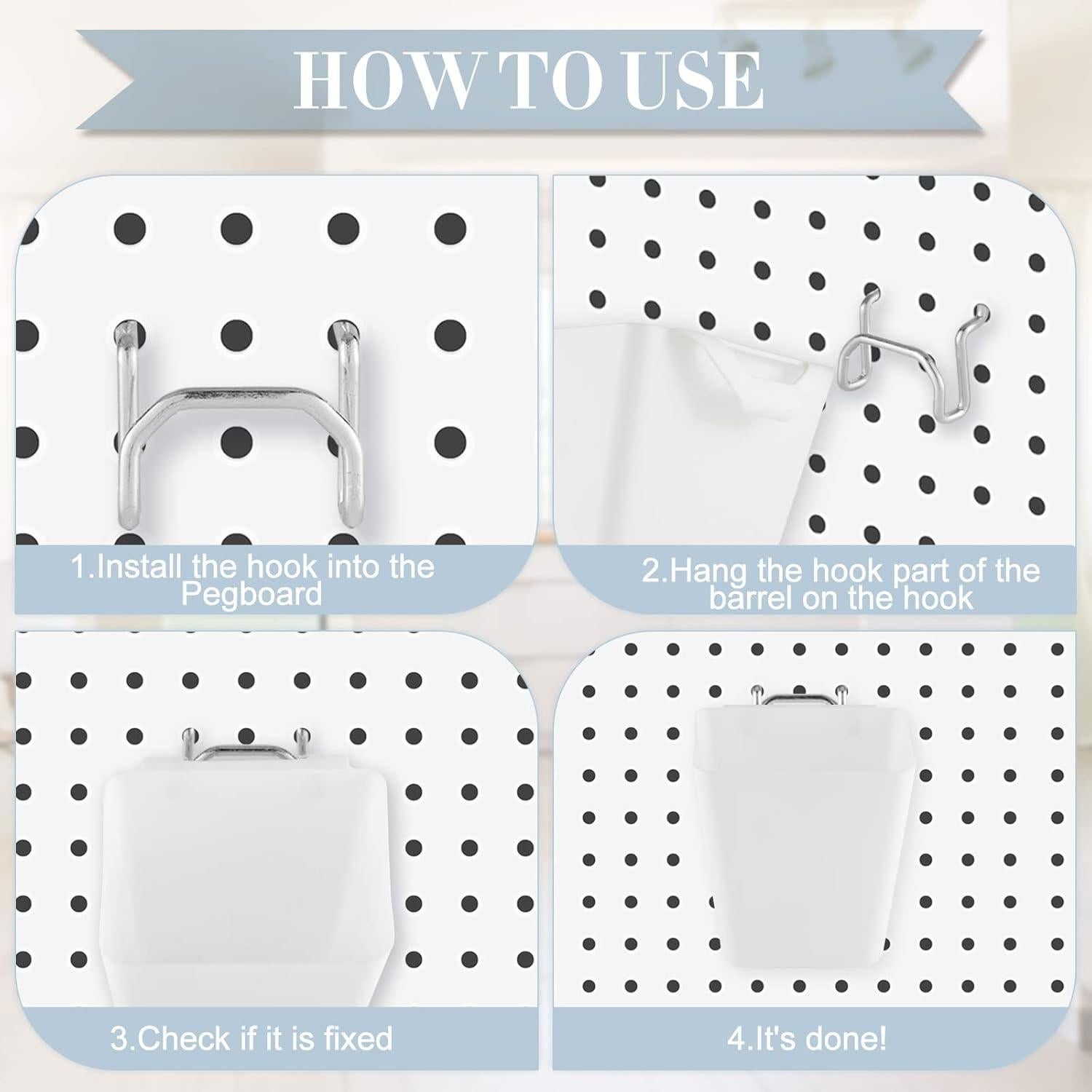 HOW TO USE

1.Install the hook into the Pegboard

2.Hang the hook part of the barrel on the hook

3.Check if it is fixed

4.It's done!