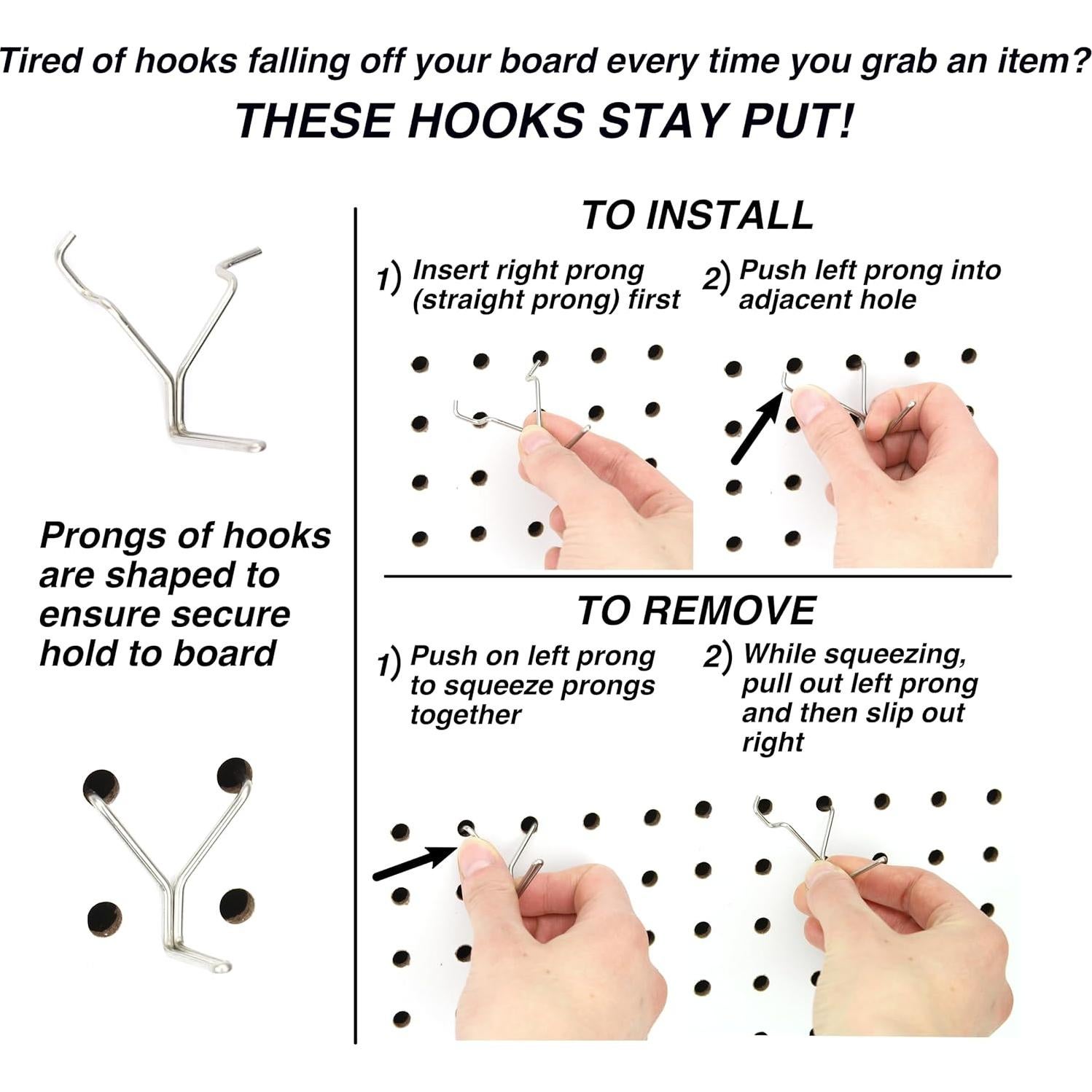 Tired of hooks falling off your board every time you grab an item?

THESE HOOKS STAY PUT!

Prongs of hooks are shaped to ensure secure hold to board

TO INSTALL

1) Insert right prong (straight prong) first

2) Push left prong into adjacent hole

TO REMOVE

1) Push on left prong to squeeze prongs together

2) While squeezing, pull out left prong and then slip out right