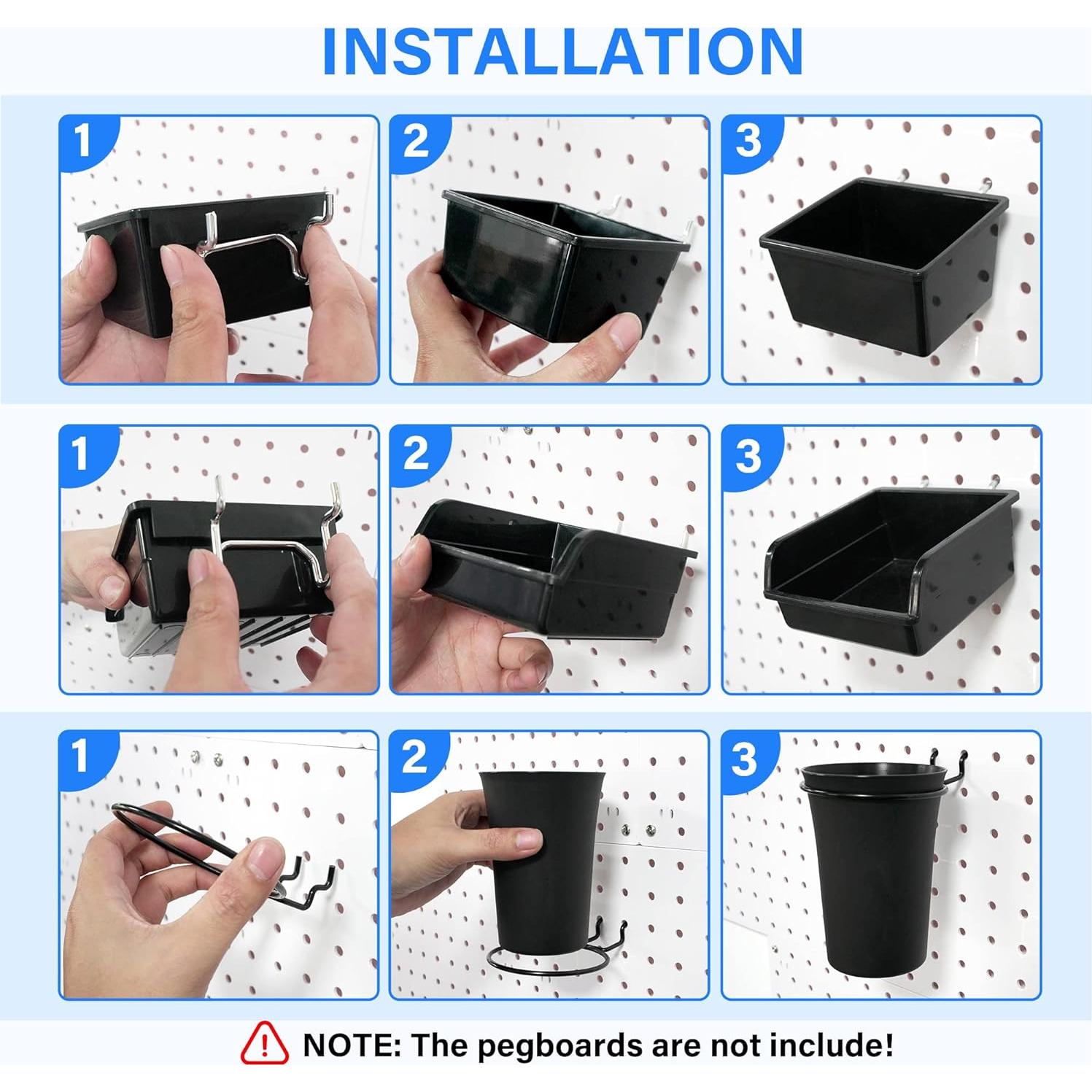 INSTALLATION

1

2

3

1

2

3

1

2

3

NOTE: The pegboards are not include!