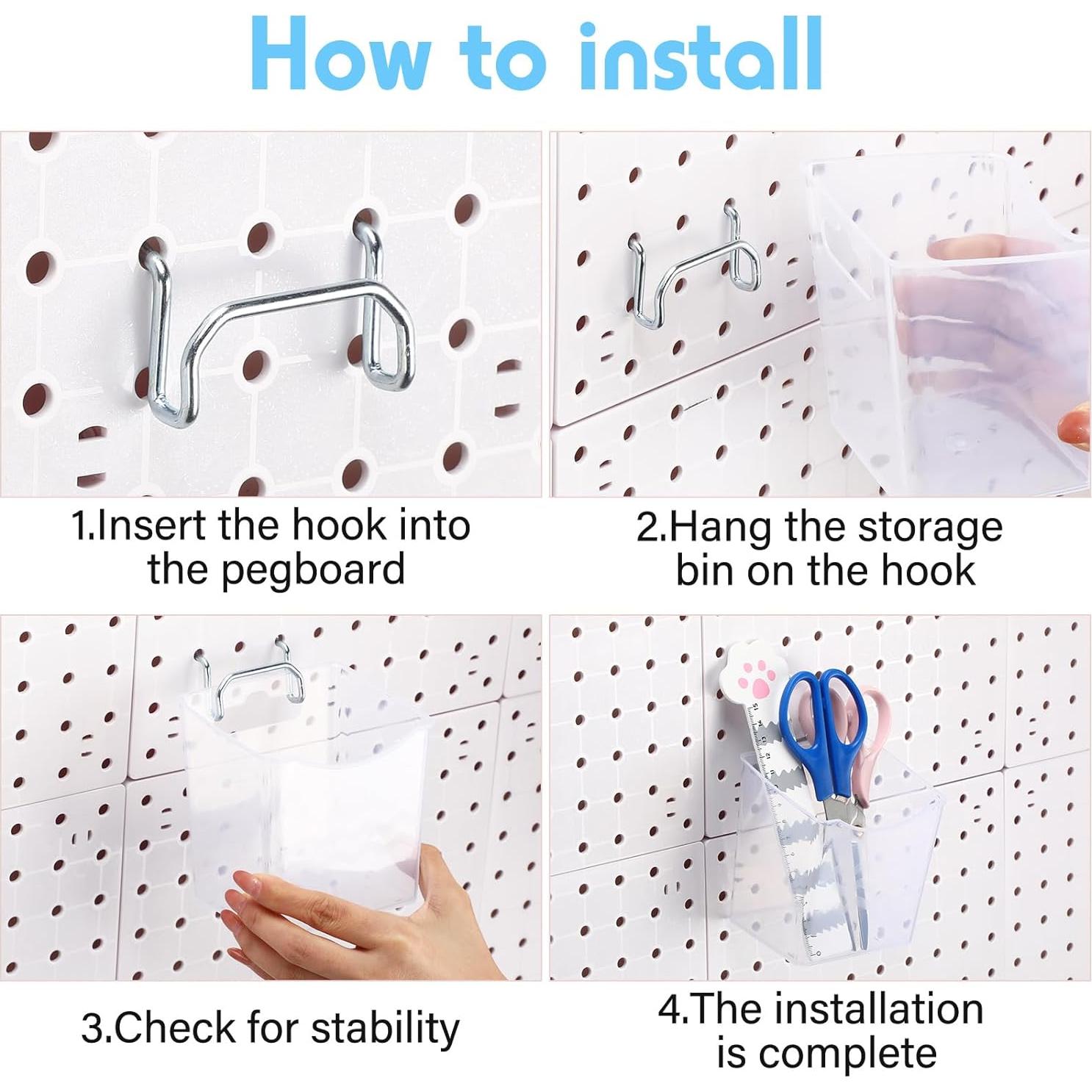 How to install

1.Insert the hook into the pegboard

2.Hang the storage bin on the hook

3.Check for stability

4.The installation is complete