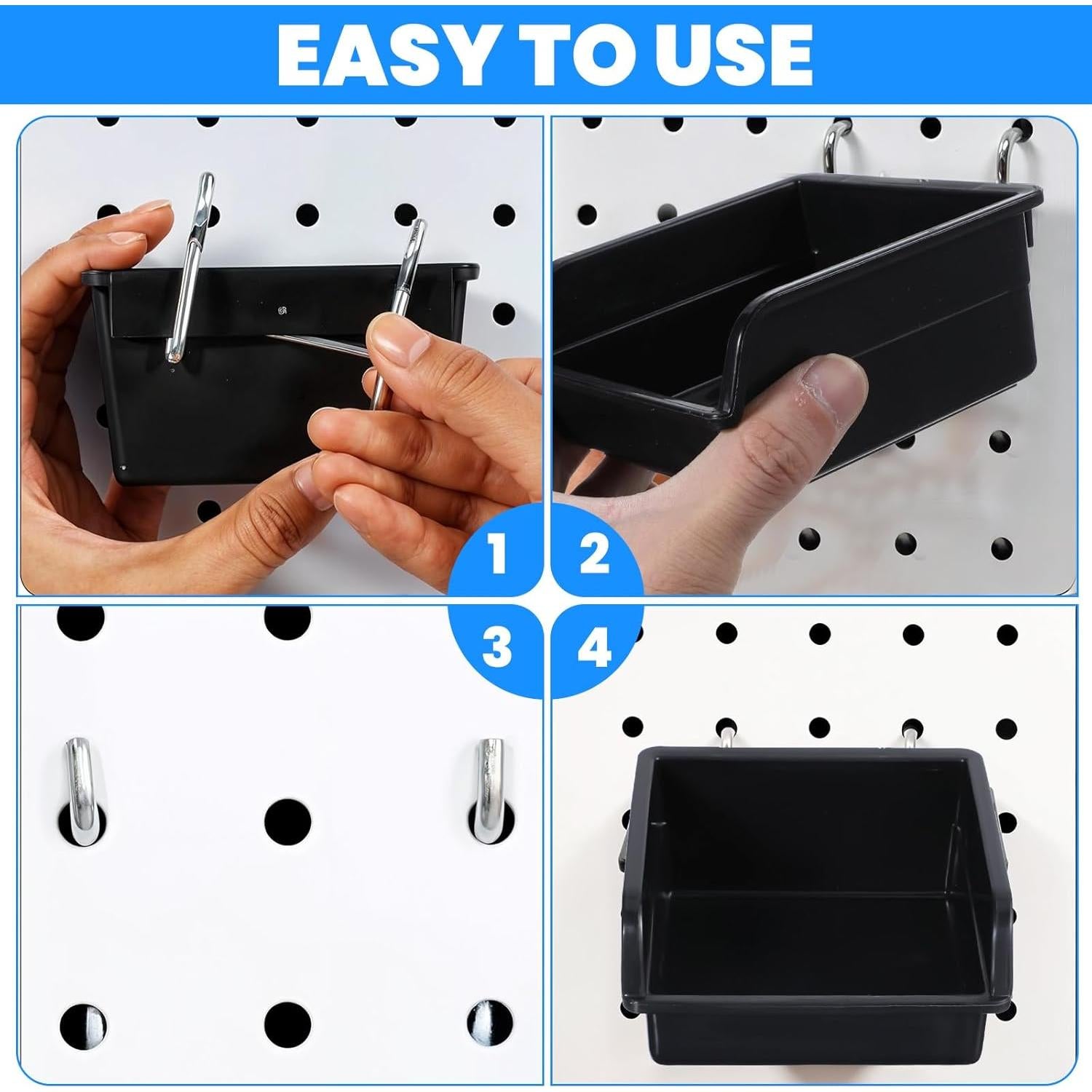 EASY TO USE

1

2

3

4