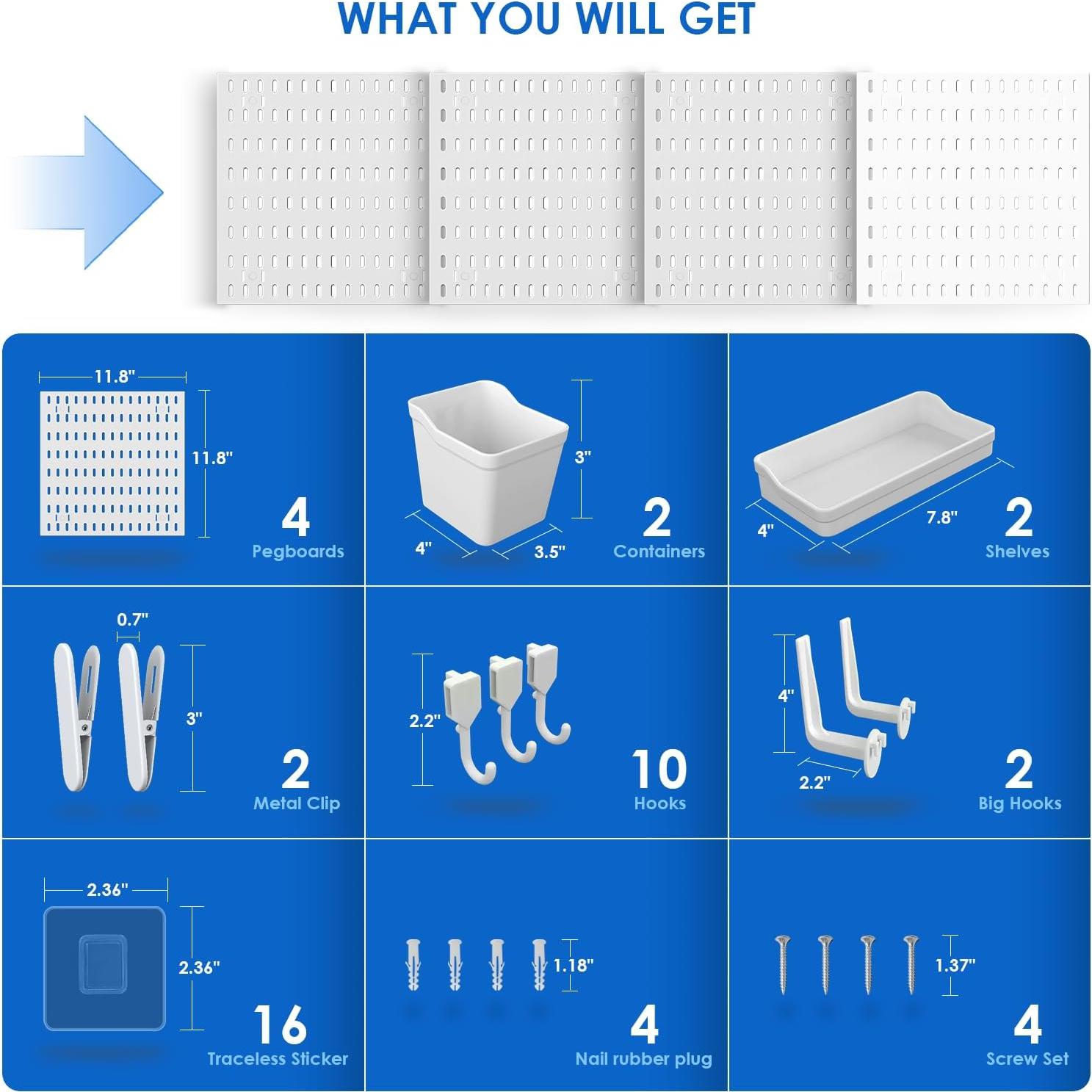 WHAT YOU WILL GET

11.8"
11.8"
4
Pegboards

3"
4"
3.5"
2
Containers

4"
7.8"
2
Shelves

0.7"
3"
2
Metal Clip

2.2"
10
Hooks

4"
2.2"
2
Big Hooks

2.36"
2.36"
16
Traceless Sticker

1.18"
4
Nail rubber plug

1.37"
4
Screw Set