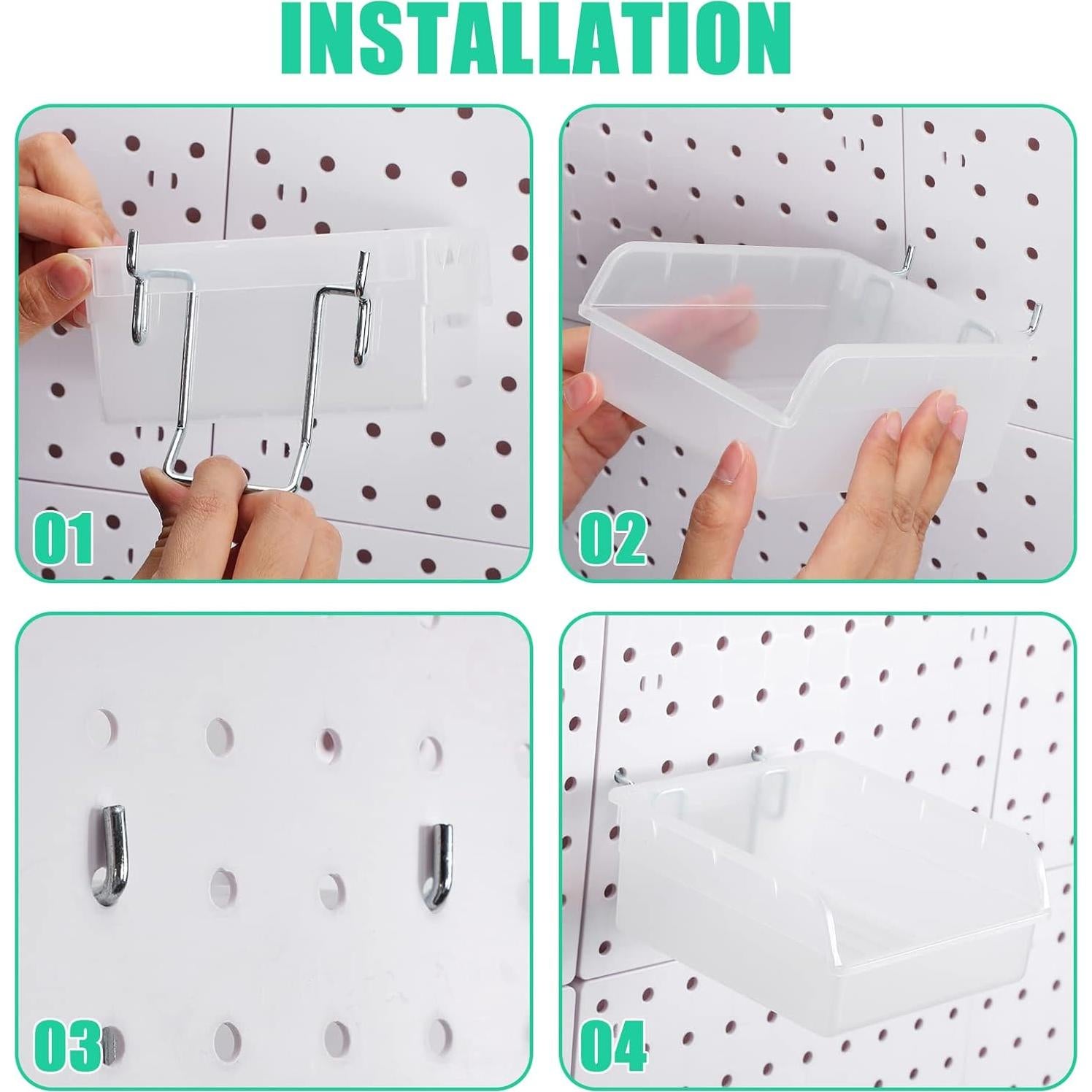 INSTALLATION

01

02

03

04