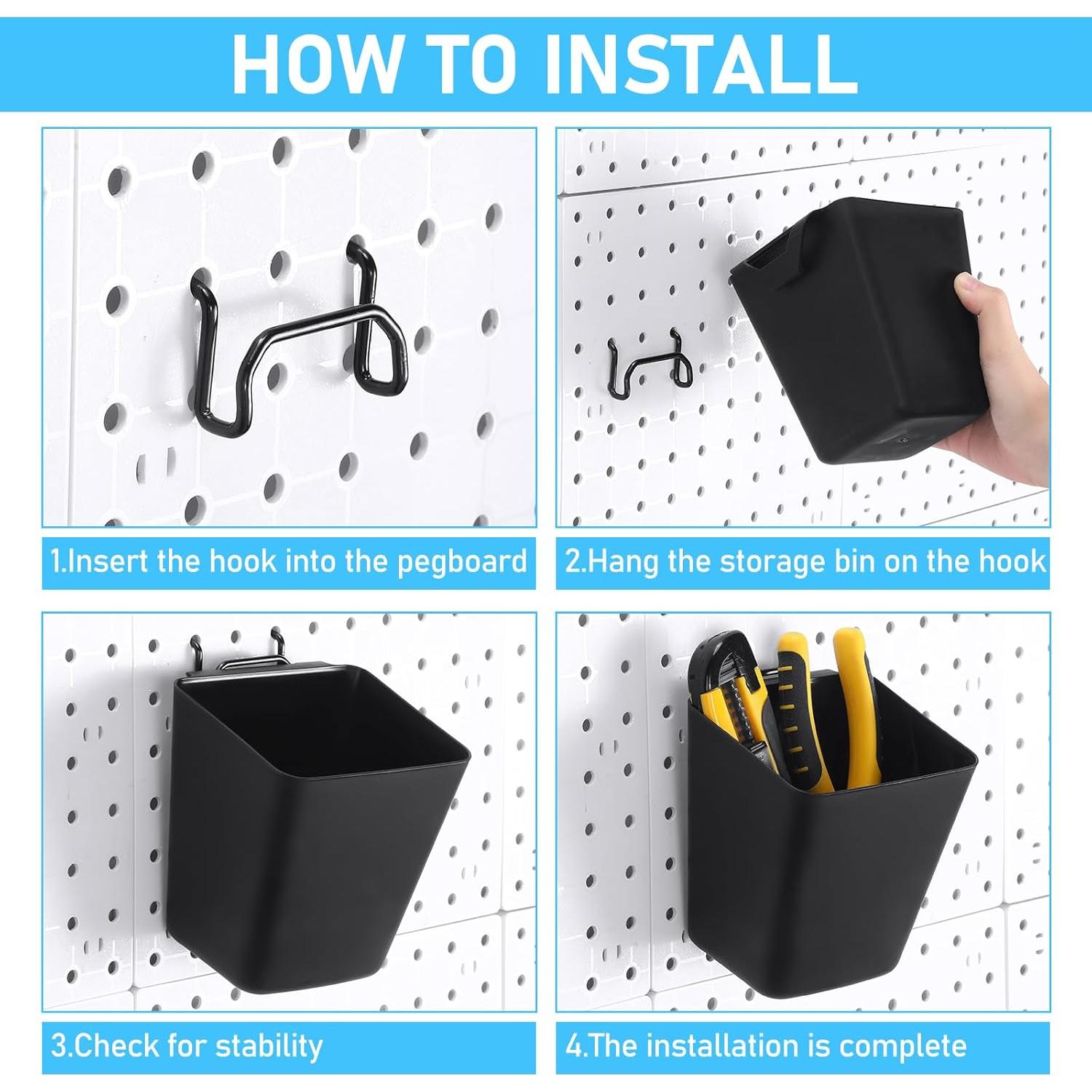 HOW TO INSTALL

1.Insert the hook into the pegboard

2.Hang the storage bin on the hook

3.Check for stability

4.The installation is complete