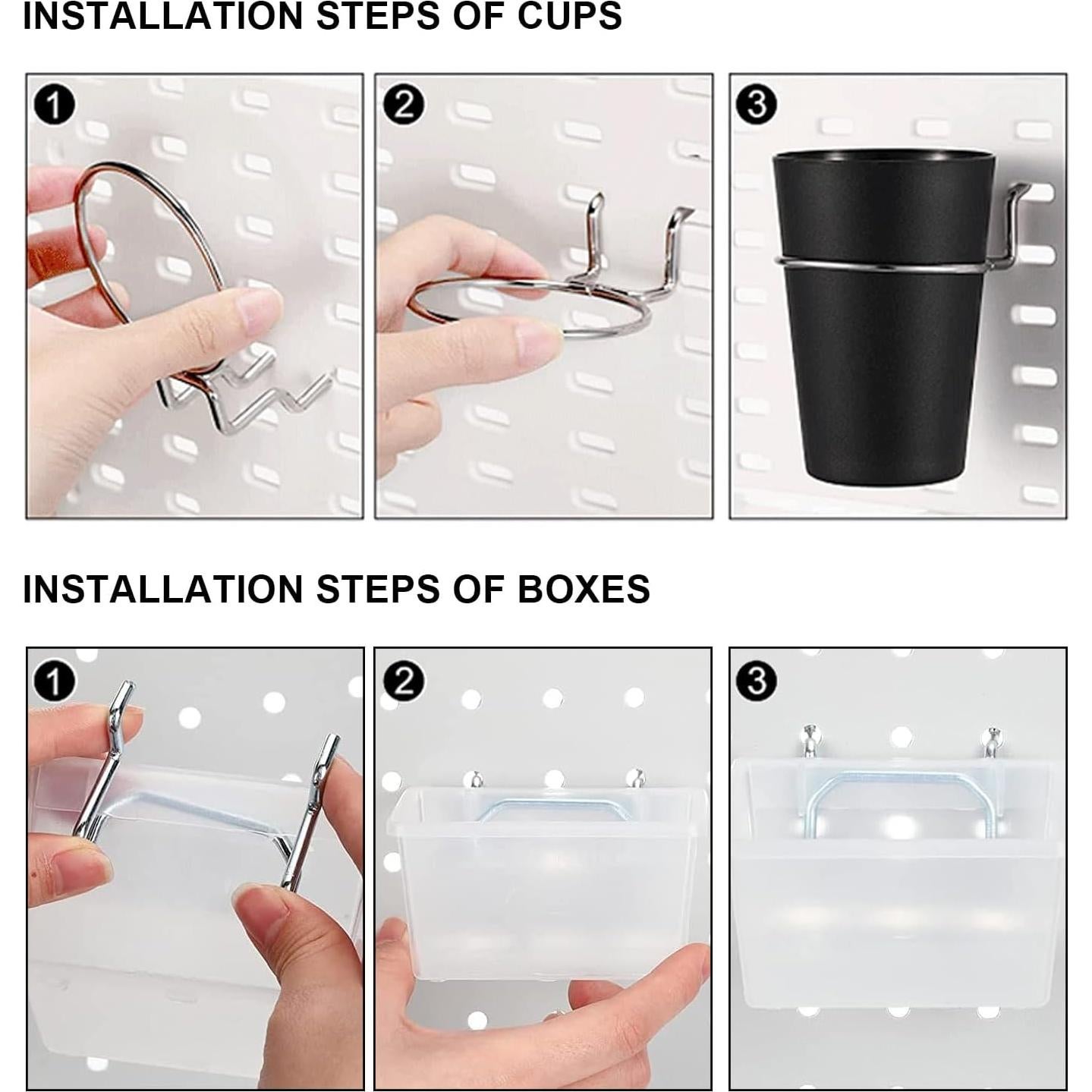 INSTALLATION STEPS OF CUPS

1

2

3

INSTALLATION STEPS OF BOXES

1

2

3