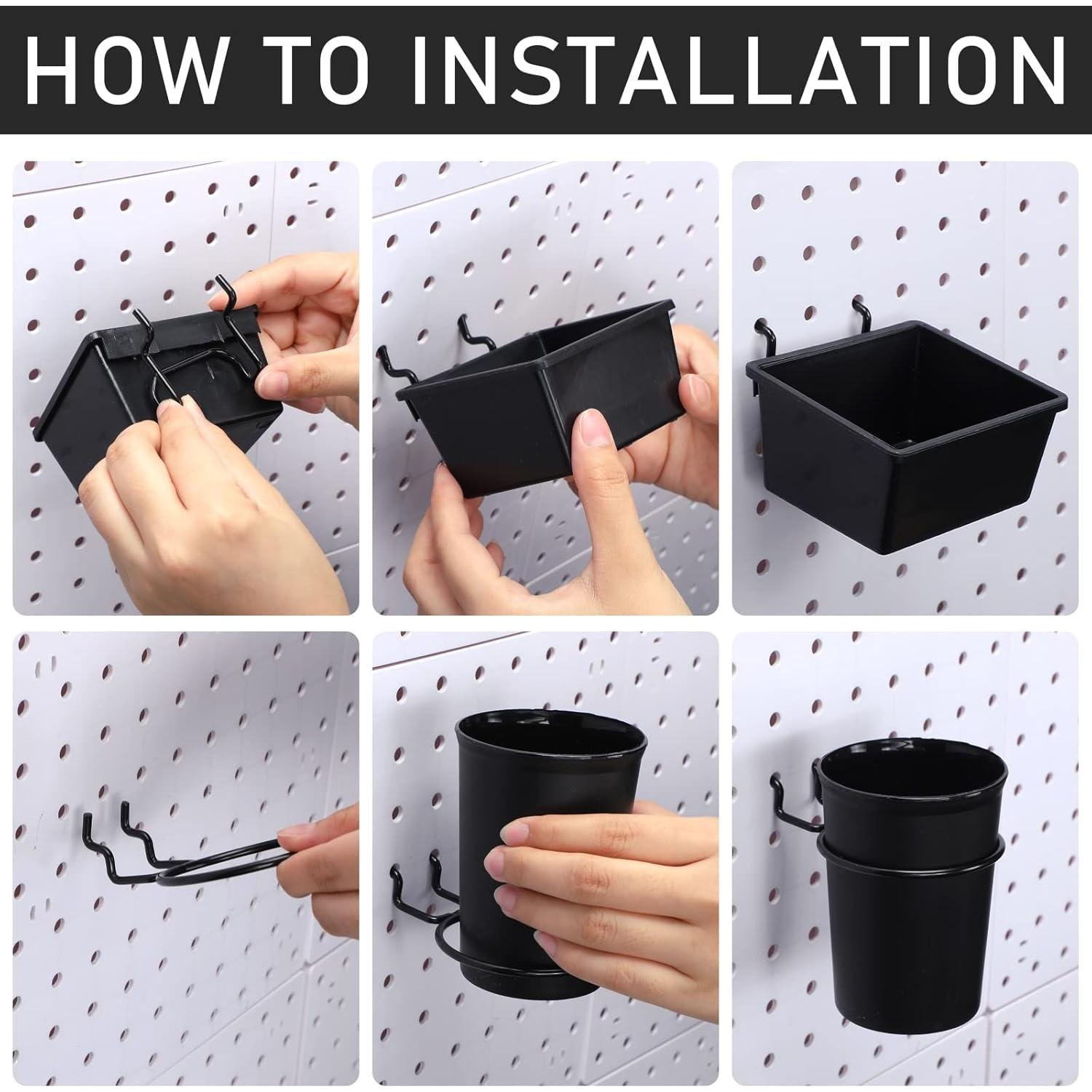 HOW TO INSTALLATION