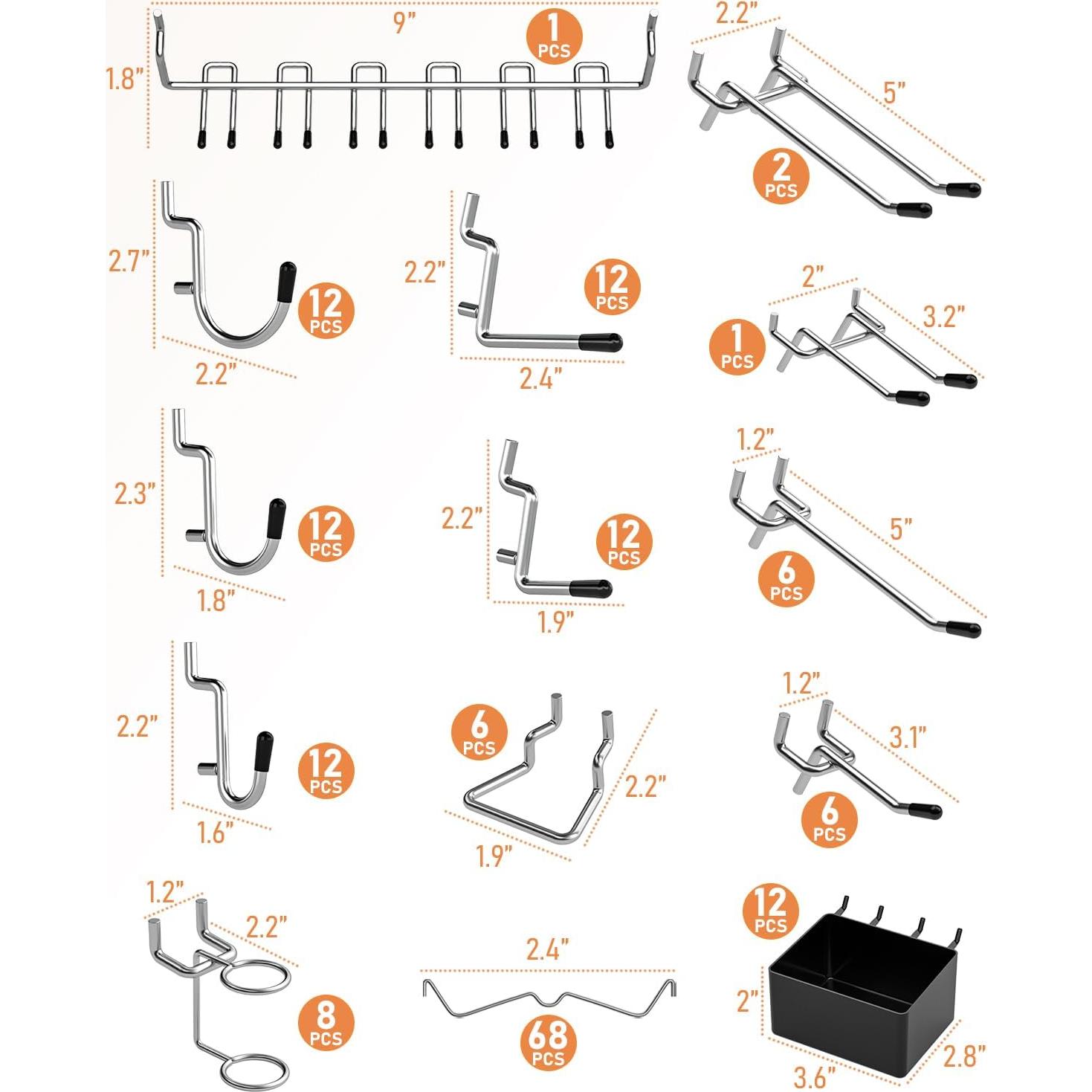 9"
1 PCS
1.8"

2.2"
5"
2 PCS

2.7"
12 PCS
2.2"

2.2"
12 PCS
2.4"

2"
3.2"
1 PCS

2.3"
12 PCS
1.8"

2.2"
12 PCS
1.9"

1.2"
5"
6 PCS

2.2"
12 PCS
1.6"

6 PCS
2.2"
1.9"

1.2"
3.1"
6 PCS

1.2"
2.2"
8 PCS

2.4"
68 PCS

12 PCS
2"
3.6"
2.8"