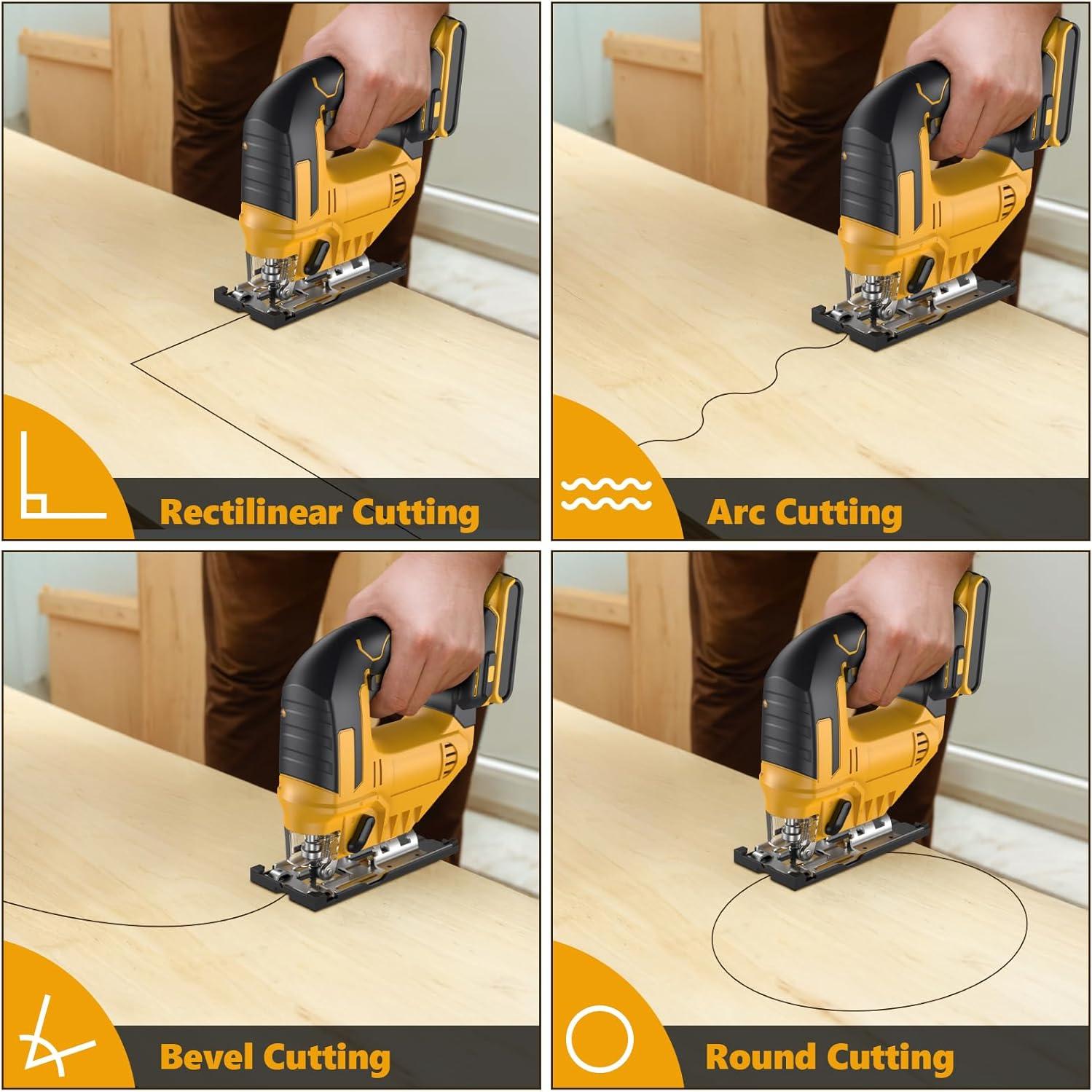 Rectilinear Cutting

Arc Cutting

Bevel Cutting

Round Cutting