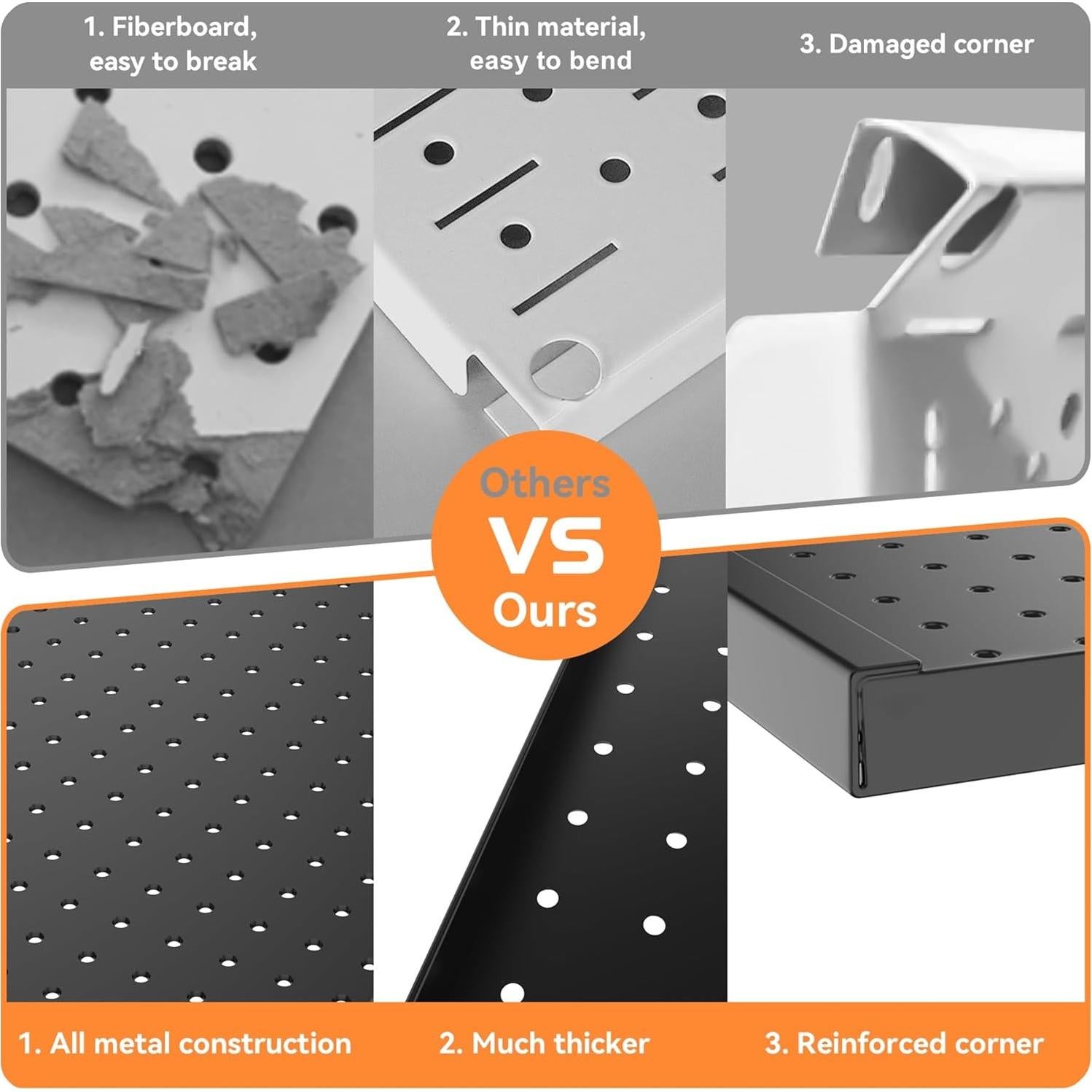 1. Fiberboard, easy to break

2. Thin material, easy to bend

3. Damaged corner

Others
VS
Ours

1. All metal construction

2. Much thicker

3. Reinforced corner