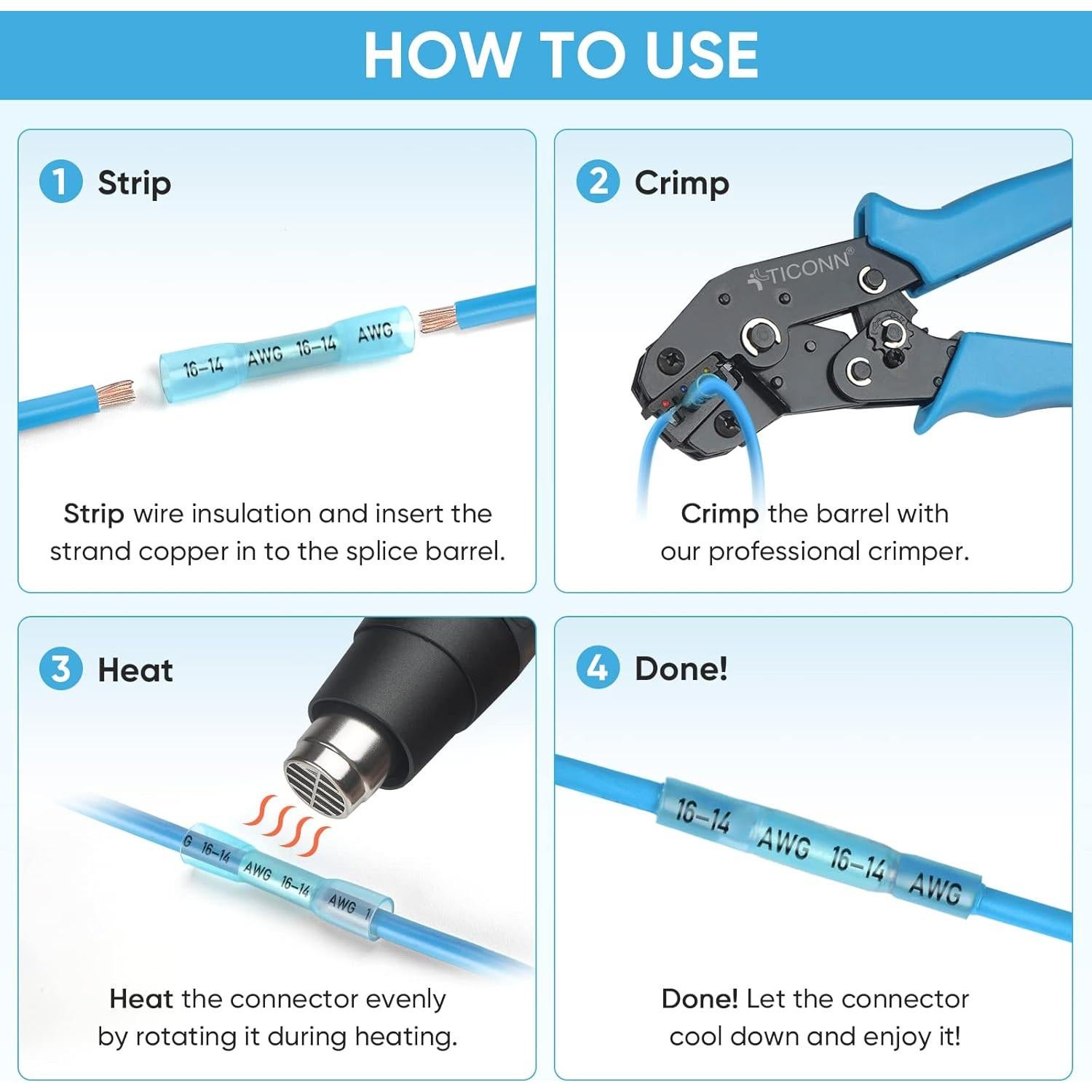 HOW TO USE

1 Strip

16-14 AWG 16-14 AWG

Strip wire insulation and insert the strand copper in to the splice barrel.

2 Crimp

TICONN®

Crimp the barrel with our professional crimper.

3 Heat

G 16-14 AWG 16-14 AWG 1

Heat the connector evenly by rotating it during heating.

4 Done!

16-14 AWG 16-14 AWG

Done! Let the connector cool down and enjoy it!