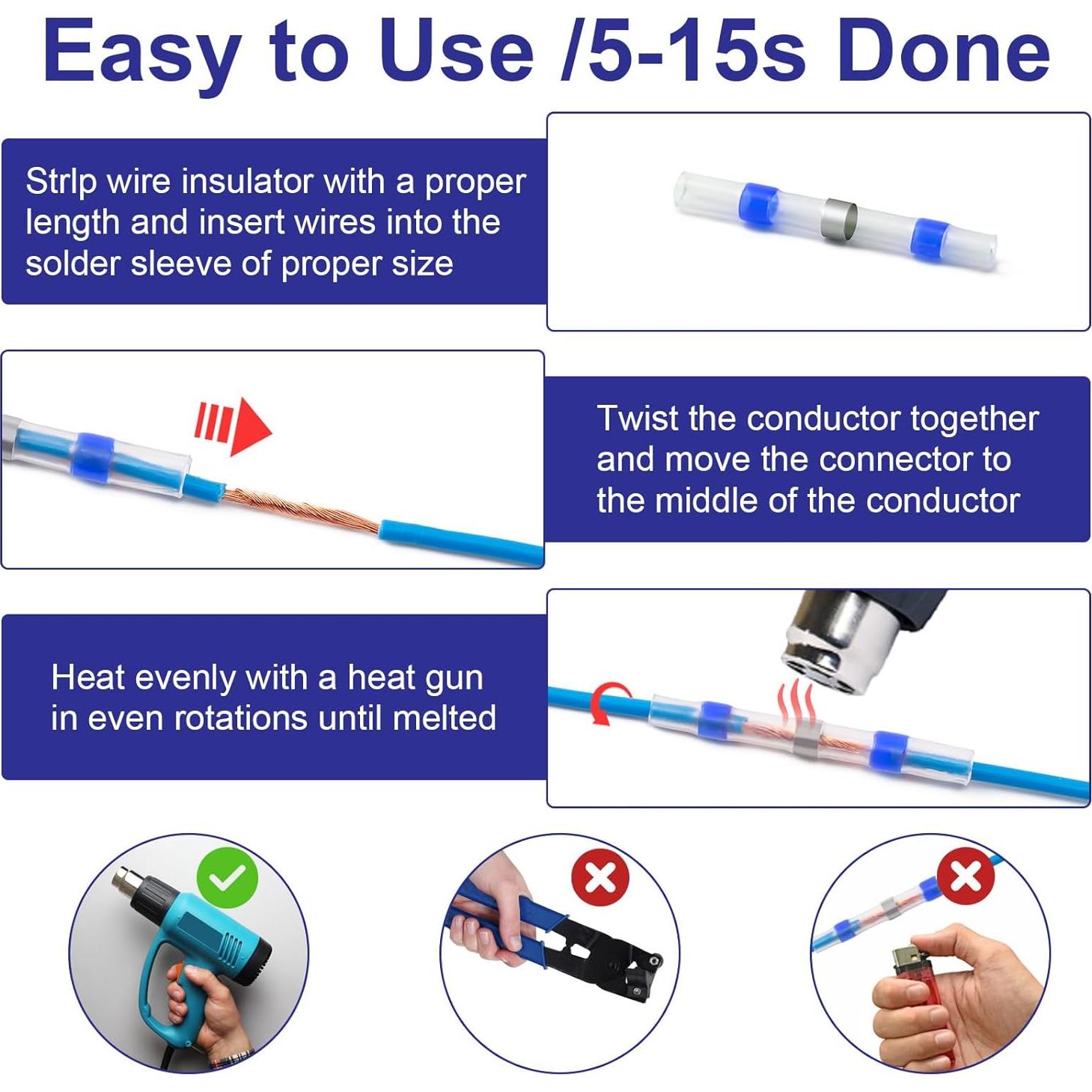 Easy to Use /5-15s Done

Strlp wire insulator with a proper length and insert wires into the solder sleeve of proper size

Twist the conductor together and move the connector to the middle of the conductor

Heat evenly with a heat gun in even rotations until melted