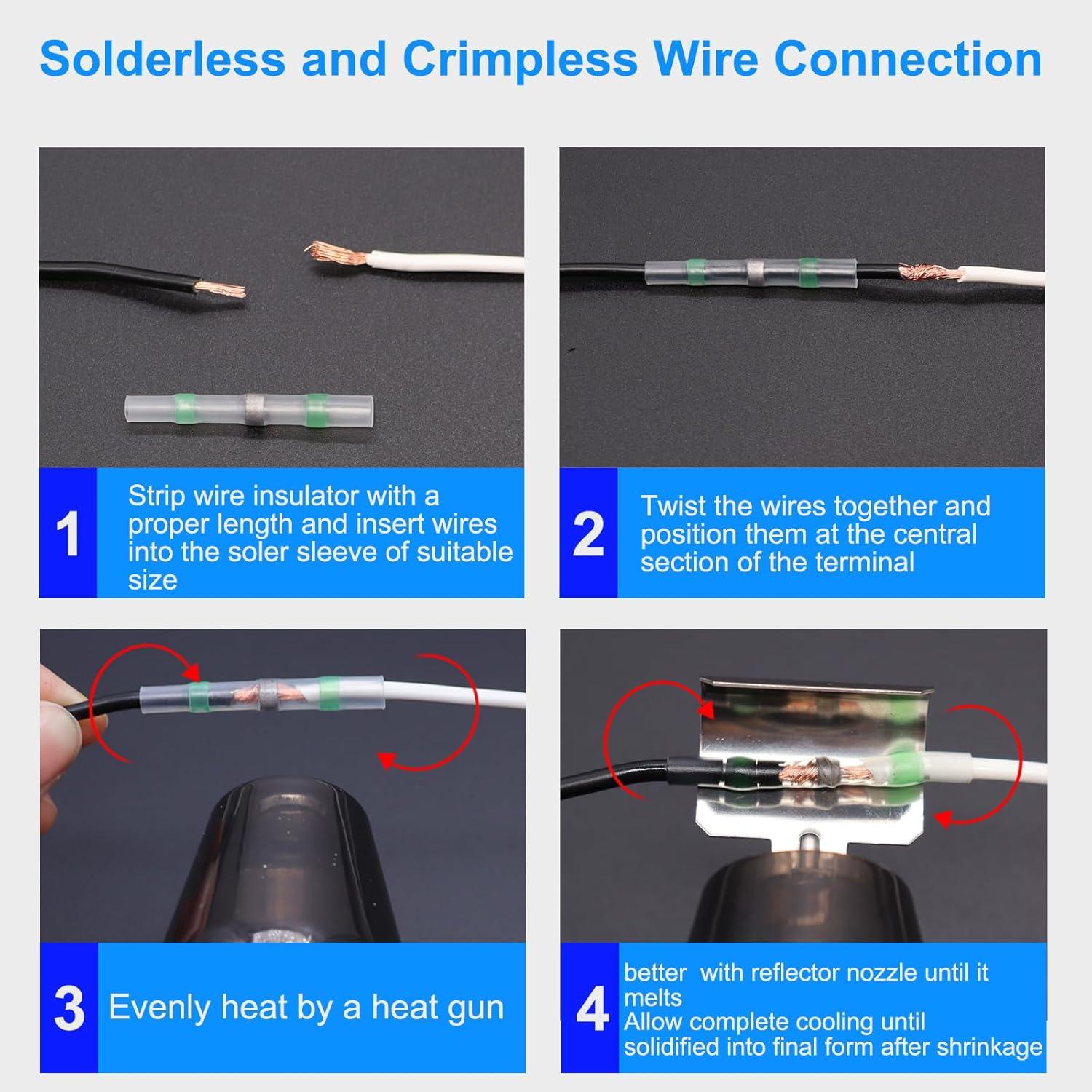 Solderless and Crimpless Wire Connection

1 Strip wire insulator with a proper length and insert wires into the soler sleeve of suitable size

2 Twist the wires together and position them at the central section of the terminal

3 Evenly heat by a heat gun

4 better with reflector nozzle until it melts
Allow complete cooling until solidified into final form after shrinkage