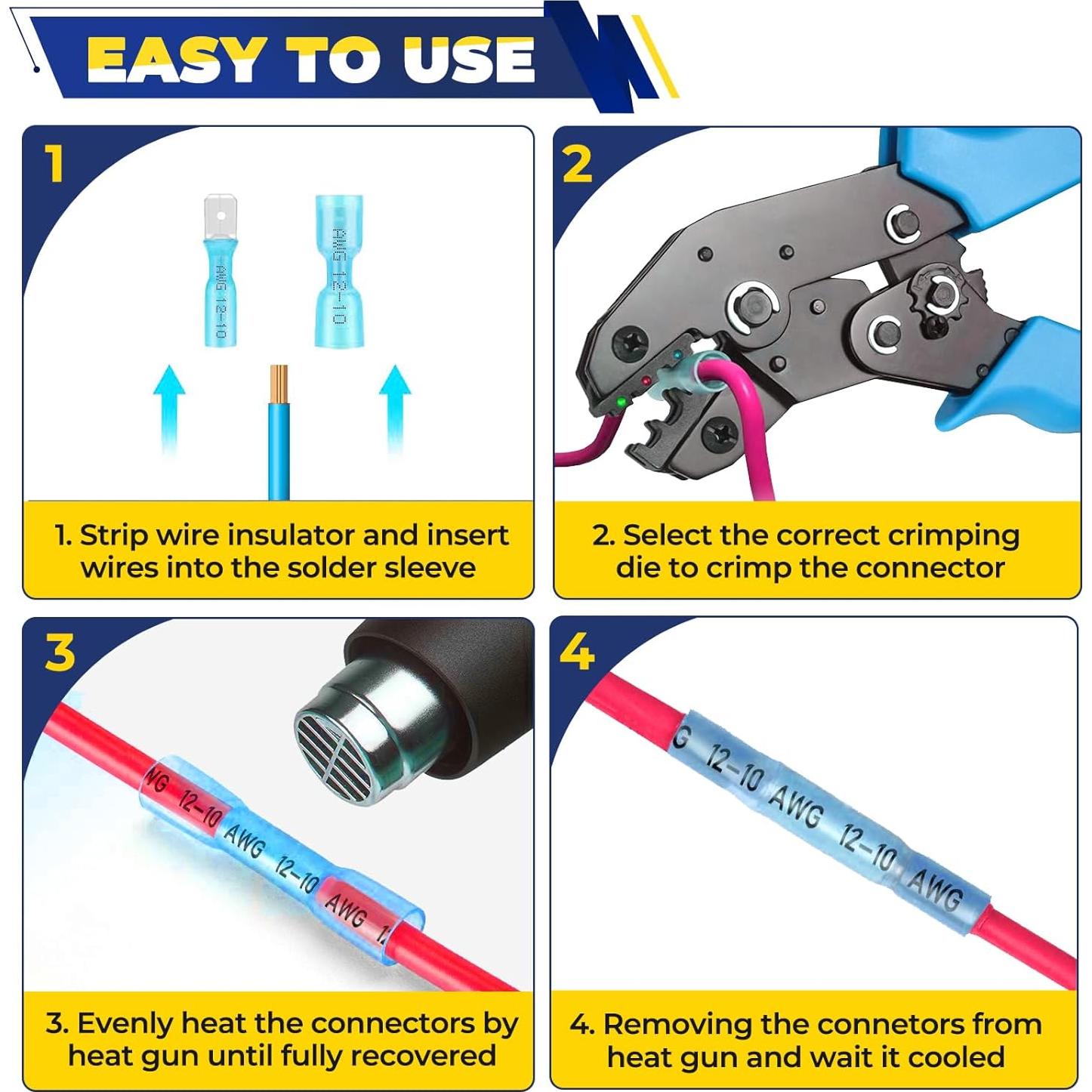 EASY TO USE

1

AWG 12-10

AWG 12-10

1. Strip wire insulator and insert wires into the solder sleeve

2

2. Select the correct crimping die to crimp the connector

3

WG 12-10 AWG 12-10 AWG 1

3. Evenly heat the connectors by heat gun until fully recovered

4

G 12-10 AWG 12-10 AWG

4. Removing the connetors from heat gun and wait it cooled