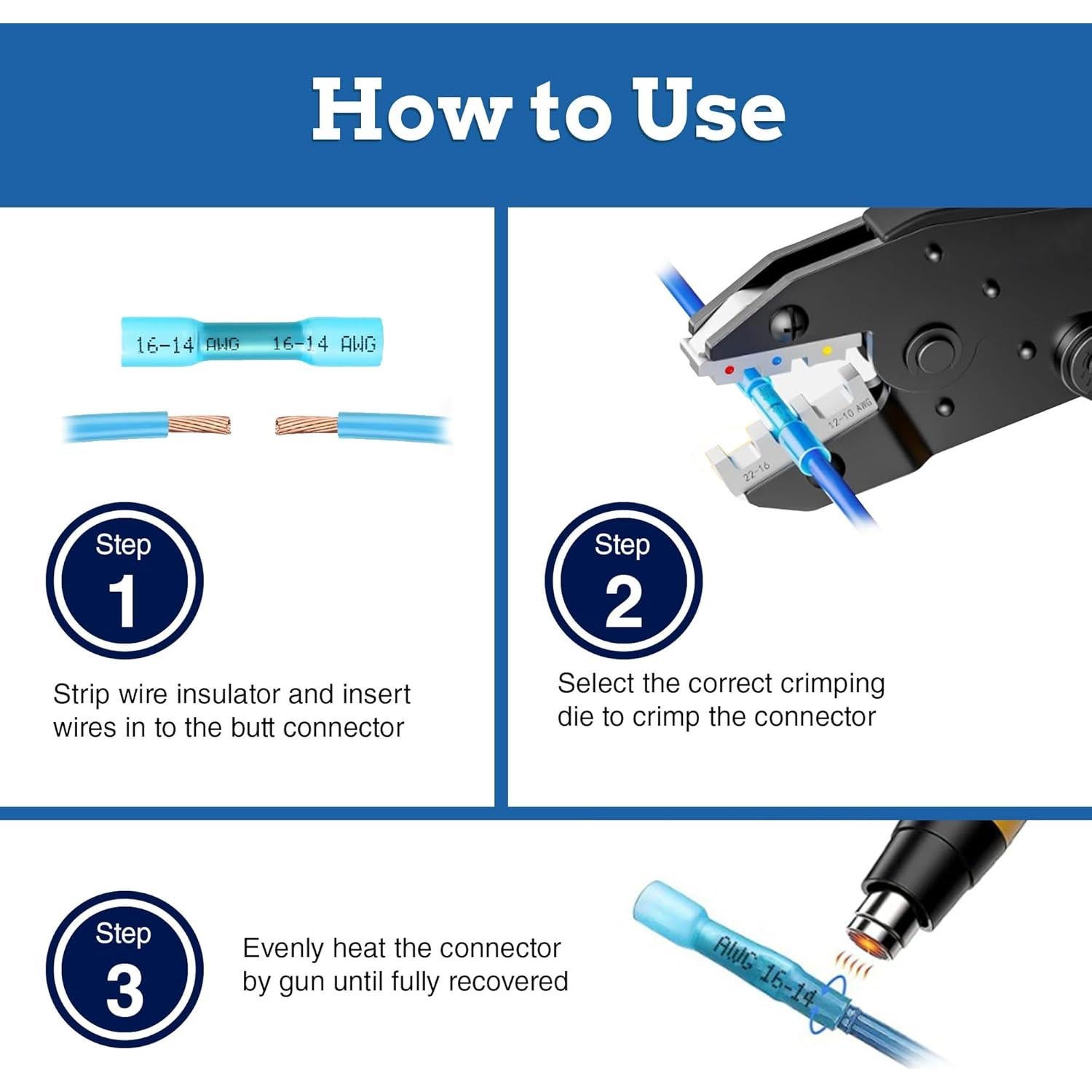 How to Use

16-14 AWG 16-14 AWG

Step 1

Strip wire insulator and insert wires in to the butt connector

12-10 AWG

22-16

Step 2

Select the correct crimping die to crimp the connector

Step 3

Evenly heat the connector by gun until fully recovered

AWG 16-14