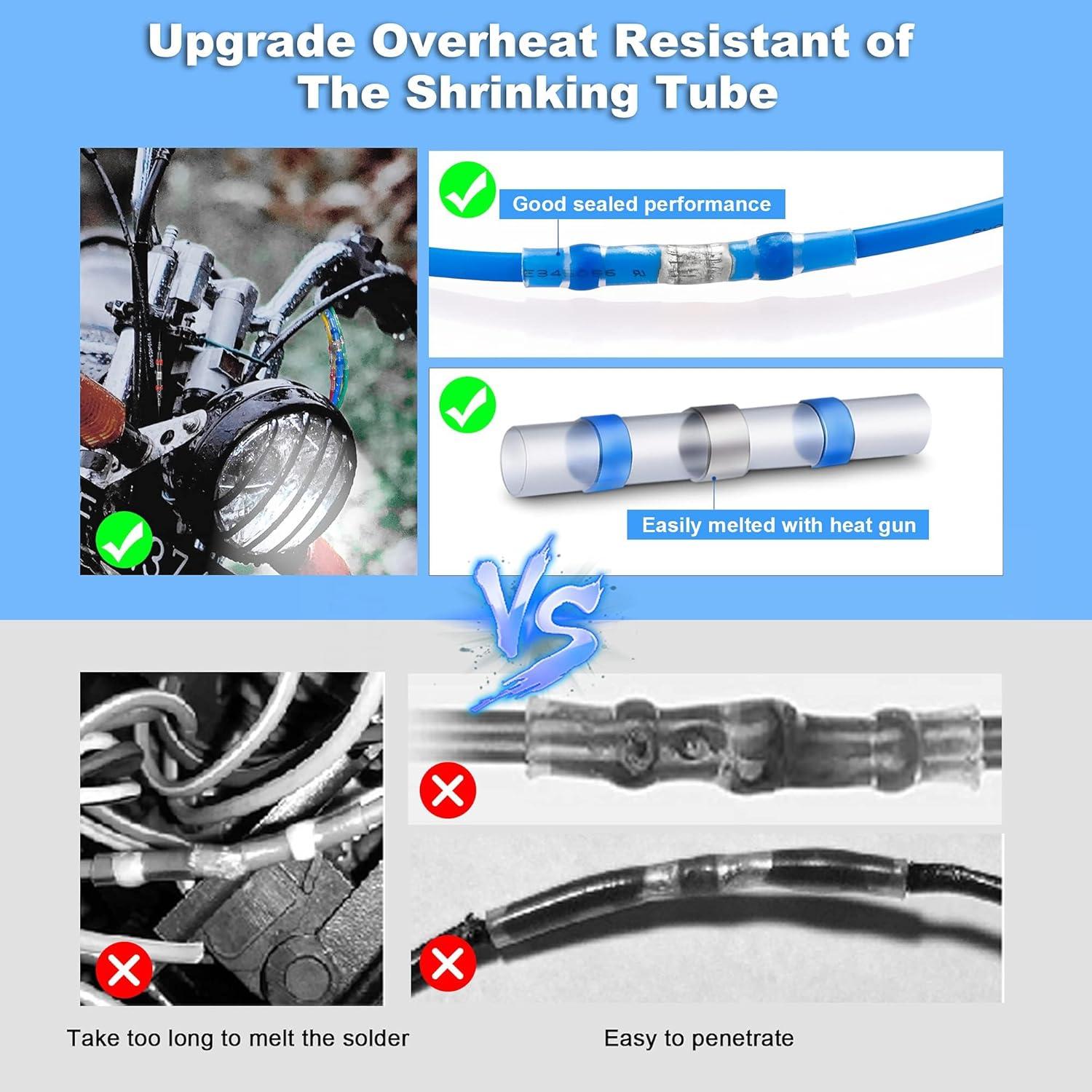 Upgrade Overheat Resistant of The Shrinking Tube

Good sealed performance

Easily melted with heat gun

VS

Take too long to melt the solder

Easy to penetrate