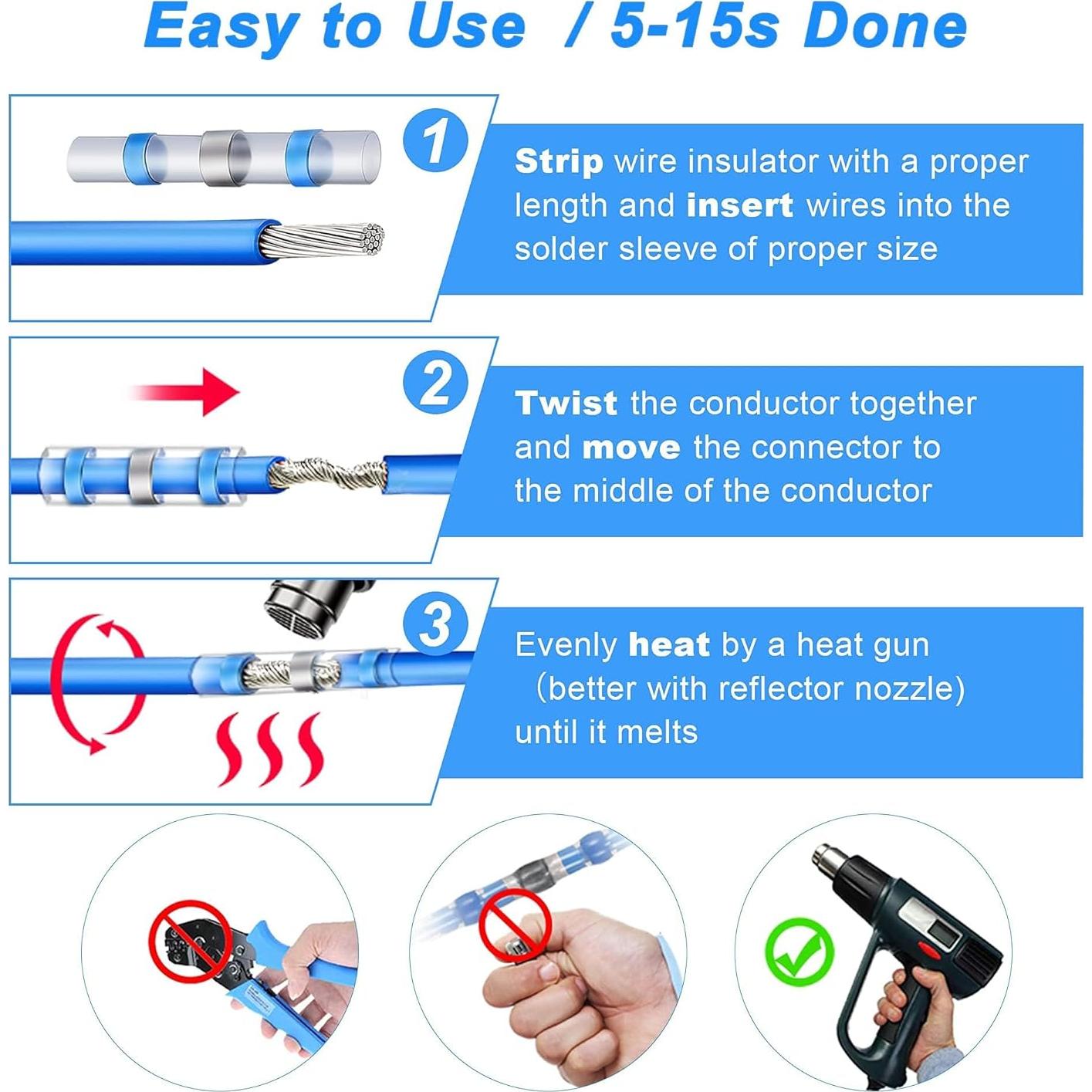 Easy to Use / 5-15s Done

1

Strip wire insulator with a proper length and insert wires into the solder sleeve of proper size

2

Twist the conductor together and move the connector to the middle of the conductor

3

Evenly heat by a heat gun (better with reflector nozzle) until it melts