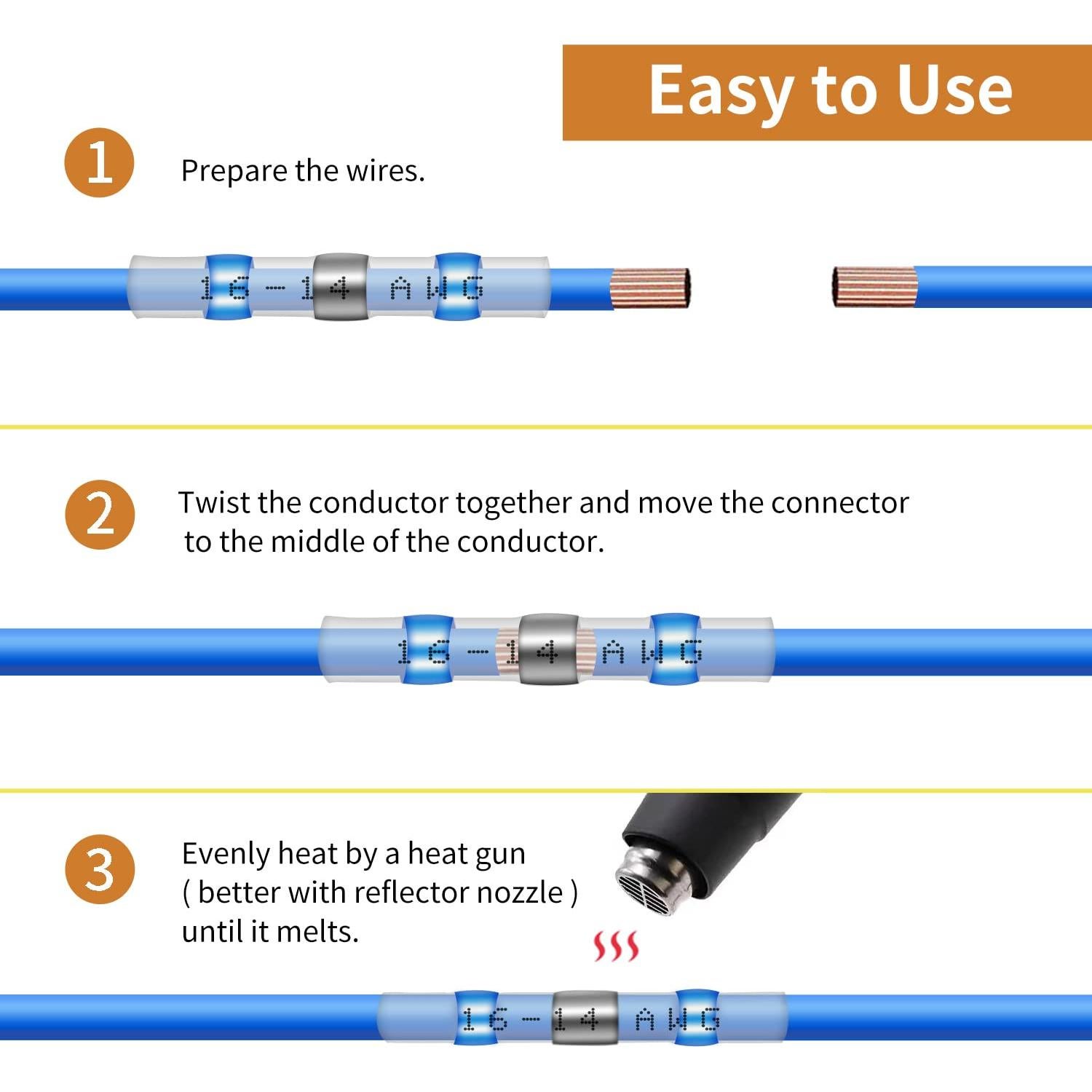 Easy to Use

1

Prepare the wires.

16-14 AWG

2

Twist the conductor together and move the connector to the middle of the conductor.

16-14 AWG

3

Evenly heat by a heat gun ( better with reflector nozzle ) until it melts.

16-14 AWG