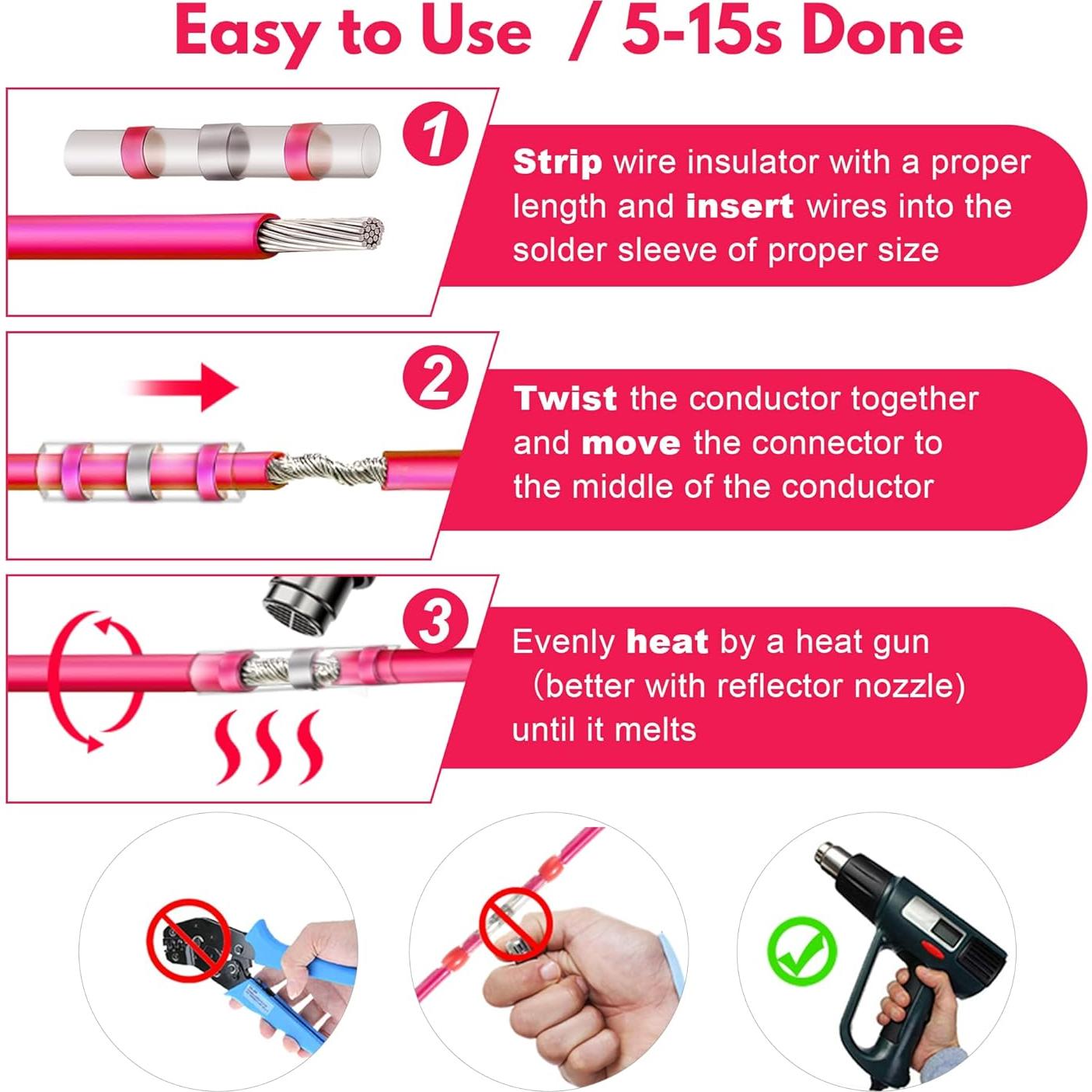 Easy to Use / 5-15s Done

1

Strip wire insulator with a proper length and insert wires into the solder sleeve of proper size

2

Twist the conductor together and move the connector to the middle of the conductor

3

Evenly heat by a heat gun （better with reflector nozzle) until it melts