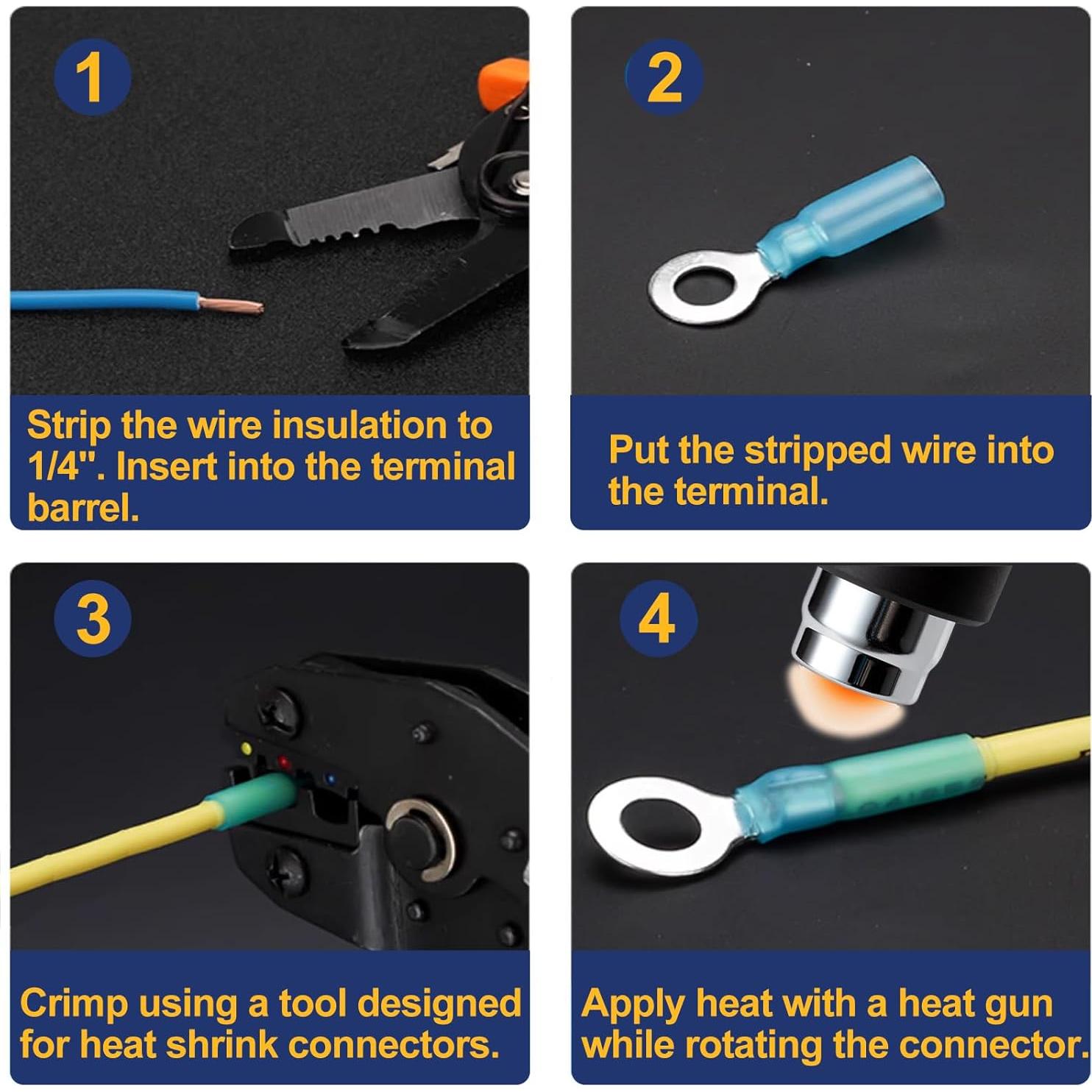 1

Strip the wire insulation to 1/4". Insert into the terminal barrel.

2

Put the stripped wire into the terminal.

3

Crimp using a tool designed for heat shrink connectors.

4

Apply heat with a heat gun while rotating the connector.