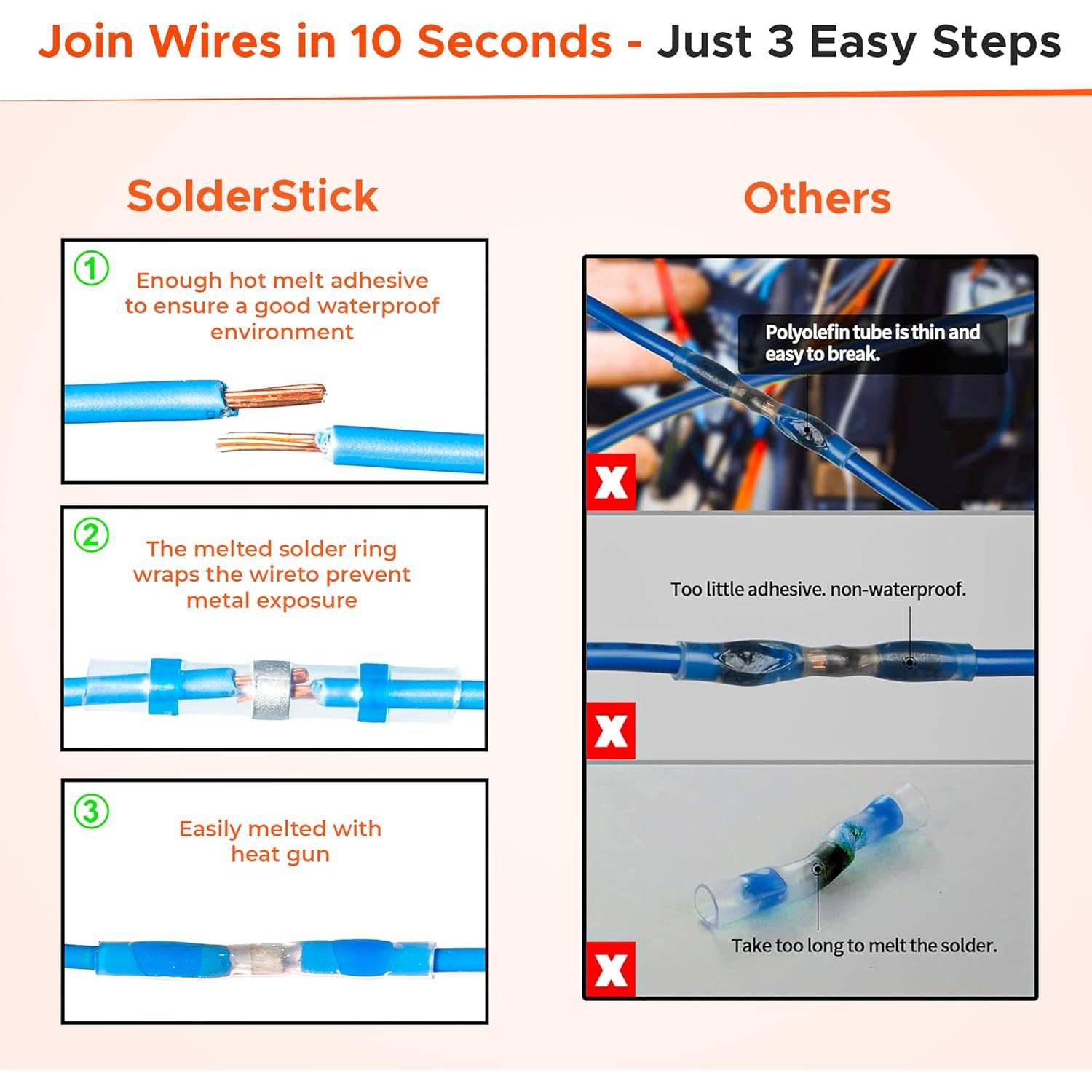 Join Wires in 10 Seconds - Just 3 Easy Steps

SolderStick

① Enough hot melt adhesive to ensure a good waterproof environment

② The melted solder ring wraps the wireto prevent metal exposure

③ Easily melted with heat gun

Others

Polyolefin tube is thin and easy to break.

X

Too little adhesive. non-waterproof.

X

Take too long to melt the solder.

X