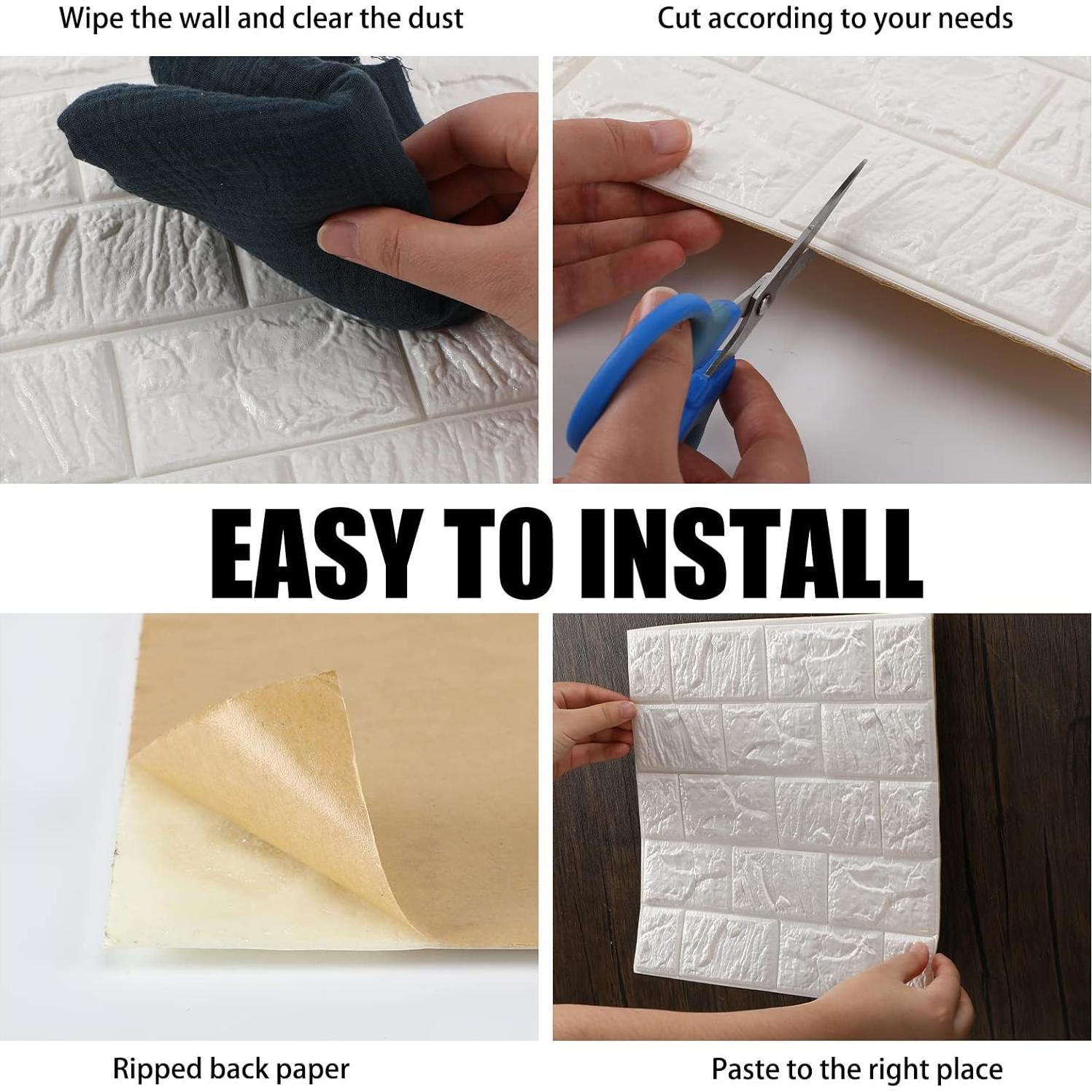 Wipe the wall and clear the dust

Cut according to your needs

EASY TO INSTALL

Ripped back paper

Paste to the right place