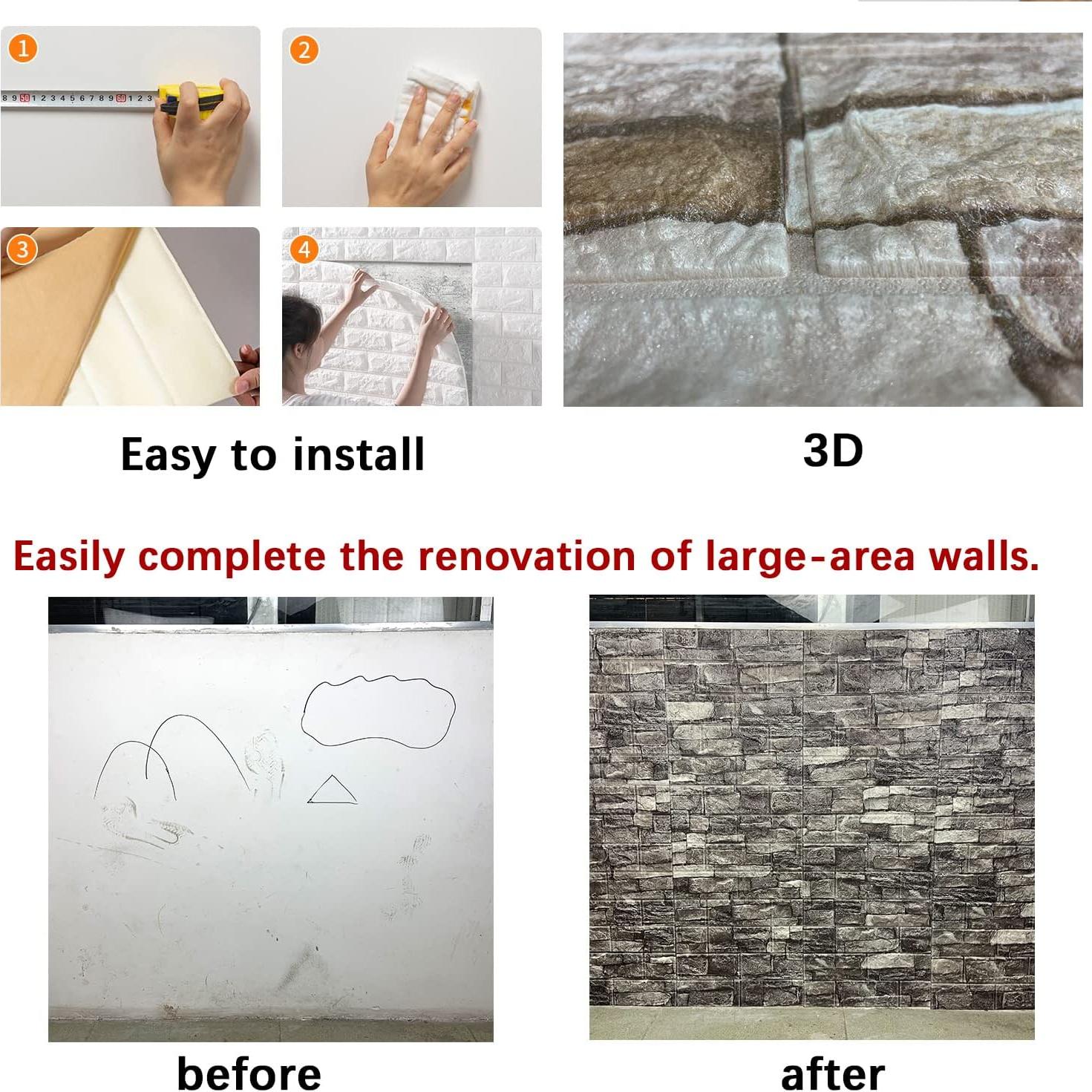 1
8 9 50 1 2 3 4 5 6 7 8 9 60 1 2 3

2

3

4

Easy to install

3D

Easily complete the renovation of large-area walls.

before

after