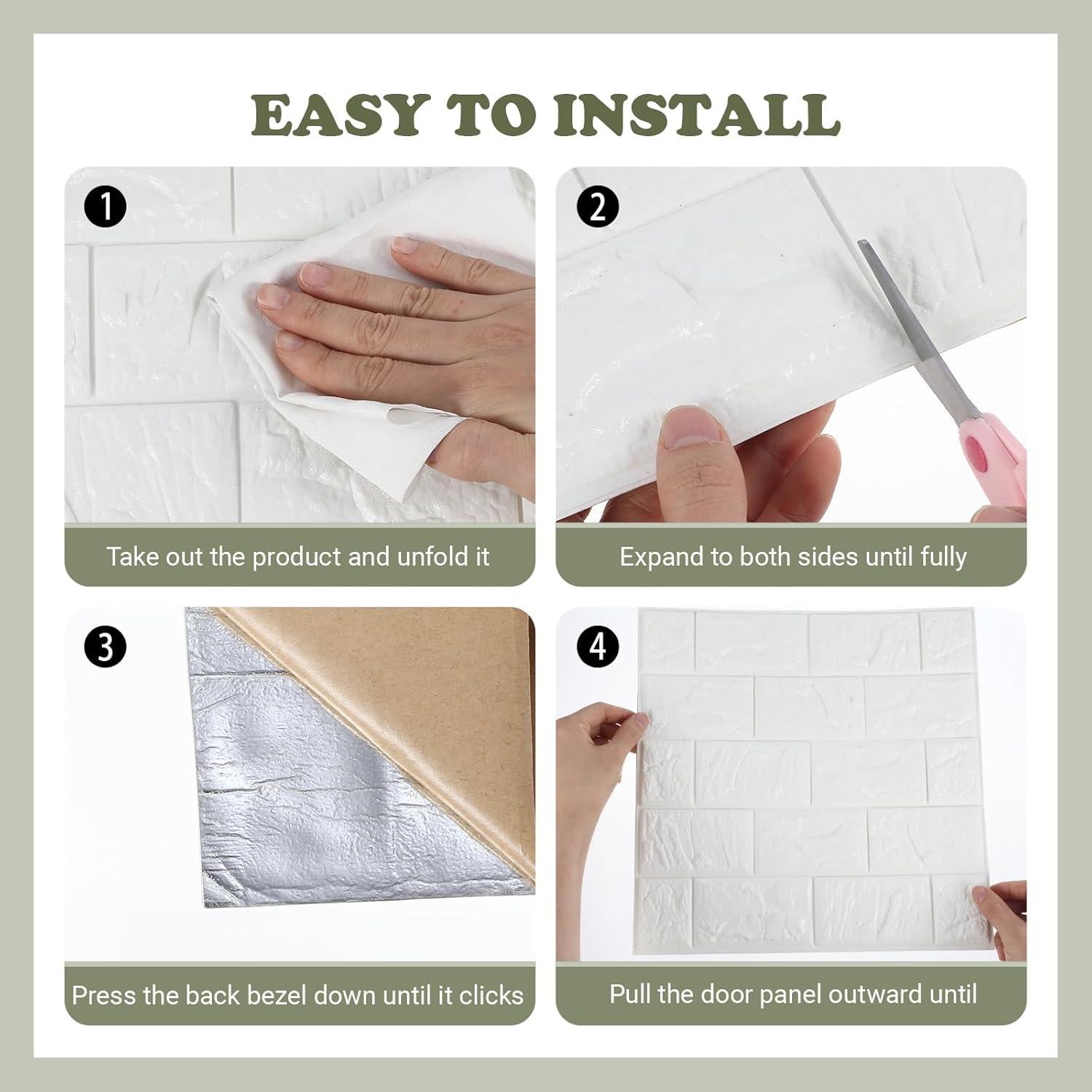 EASY TO INSTALL

1
Take out the product and unfold it

2
Expand to both sides until fully

3
Press the back bezel down until it clicks

4
Pull the door panel outward until