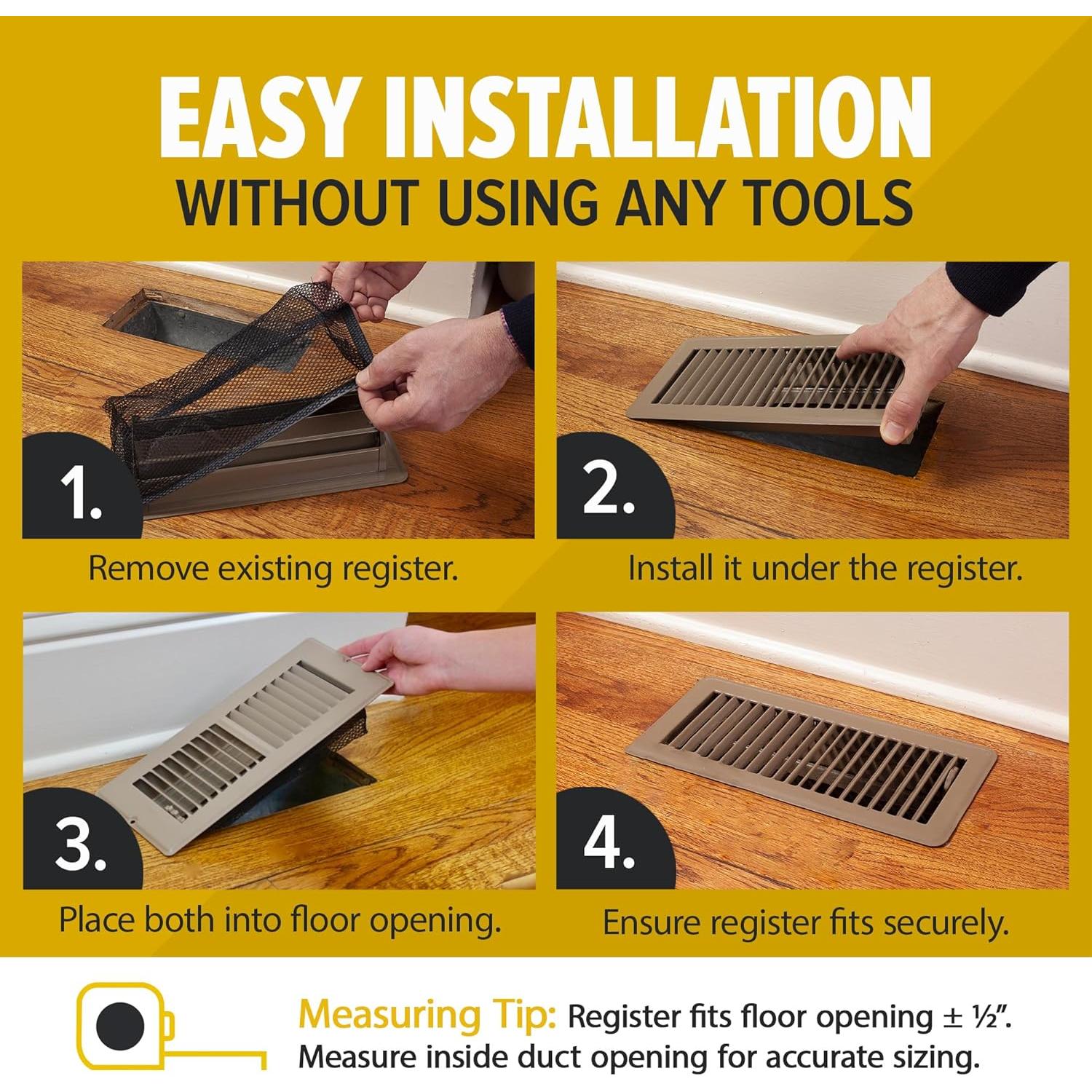 EASY INSTALLATION
WITHOUT USING ANY TOOLS

1.
Remove existing register.

2.
Install it under the register.

3.
Place both into floor opening.

4.
Ensure register fits securely.

Measuring Tip: Register fits floor opening ± ½". Measure inside duct opening for accurate sizing.