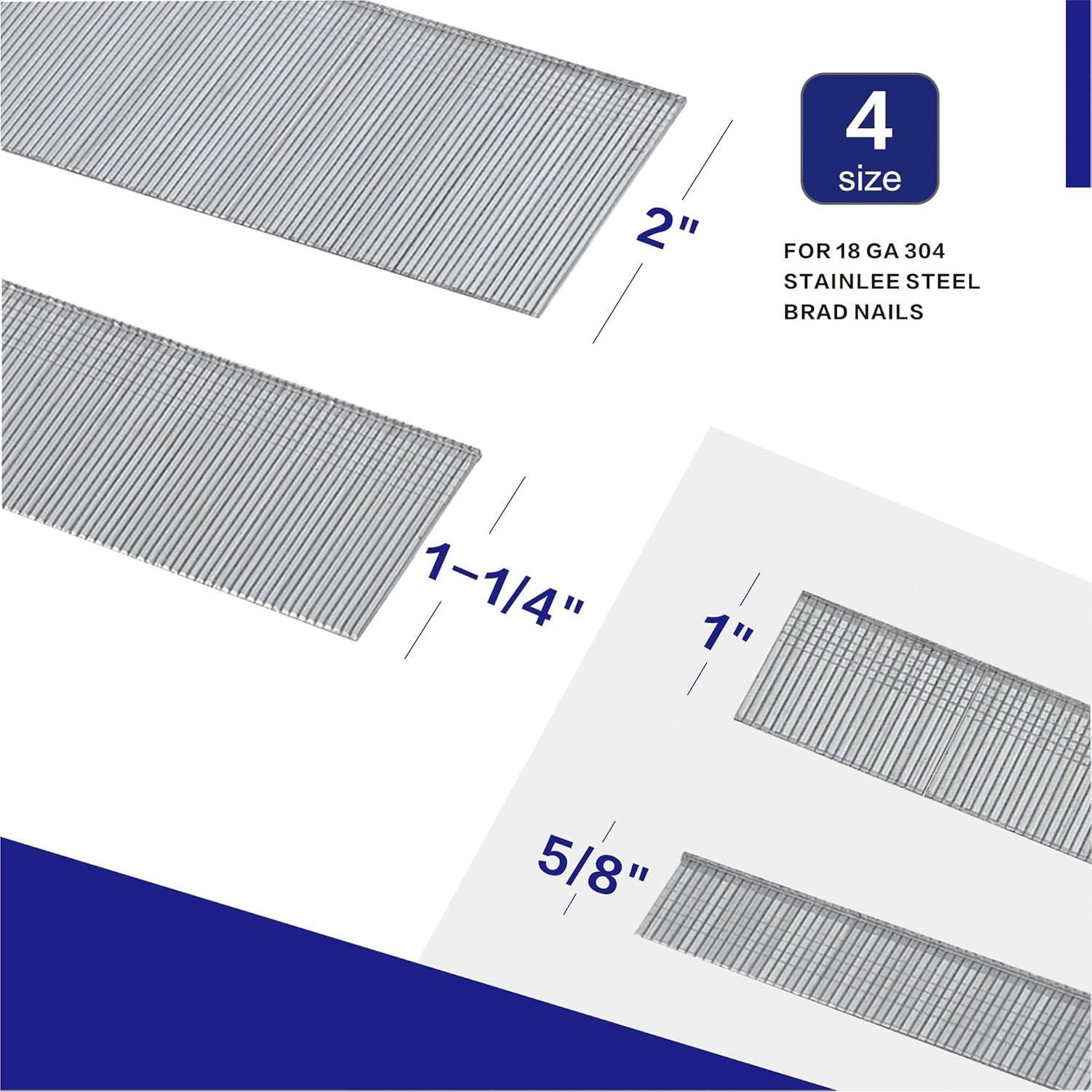 4
size

FOR 18 GA 304 STAINLEE STEEL BRAD NAILS

2"

1-1/4"

1"

5/8"