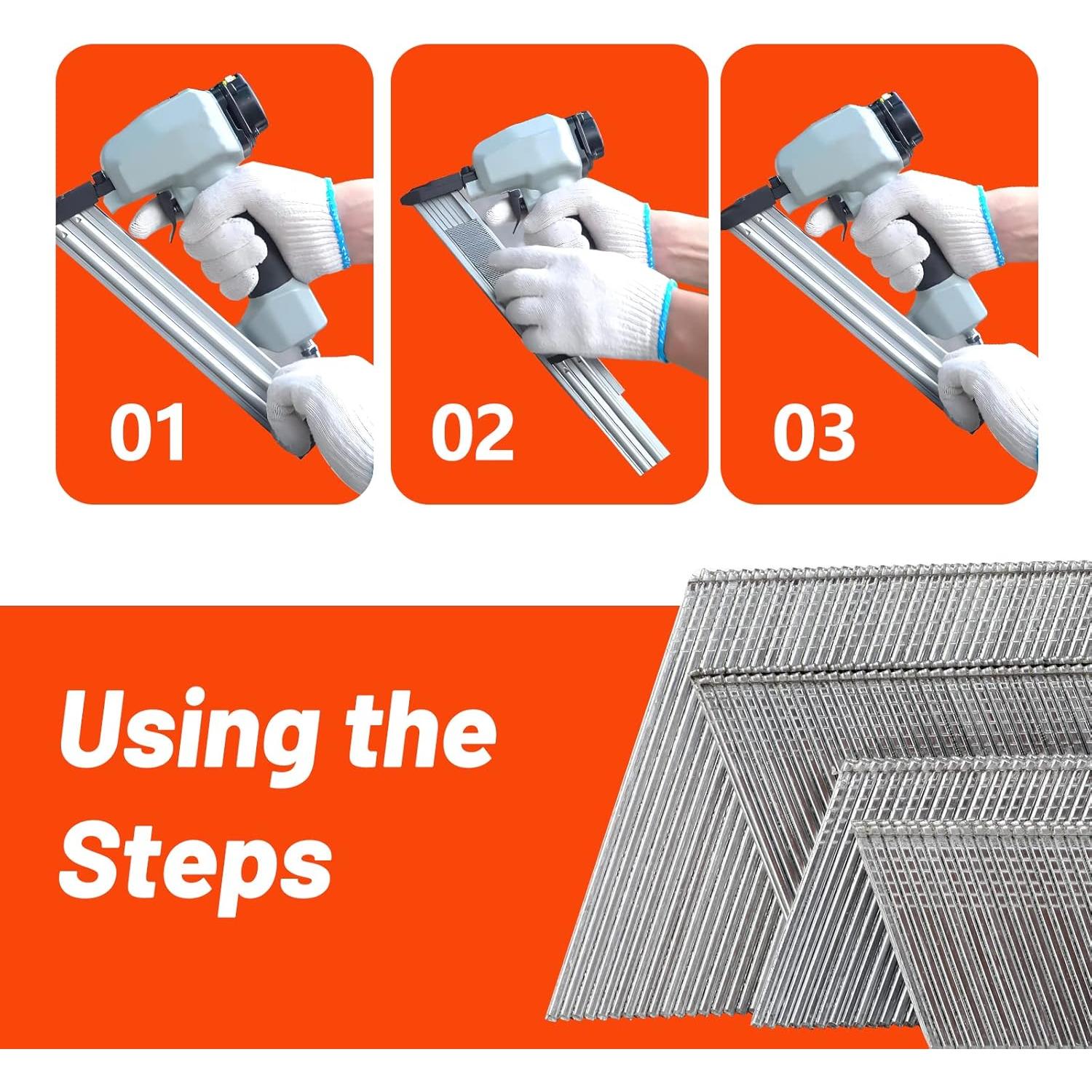 01

02

03

Using the Steps