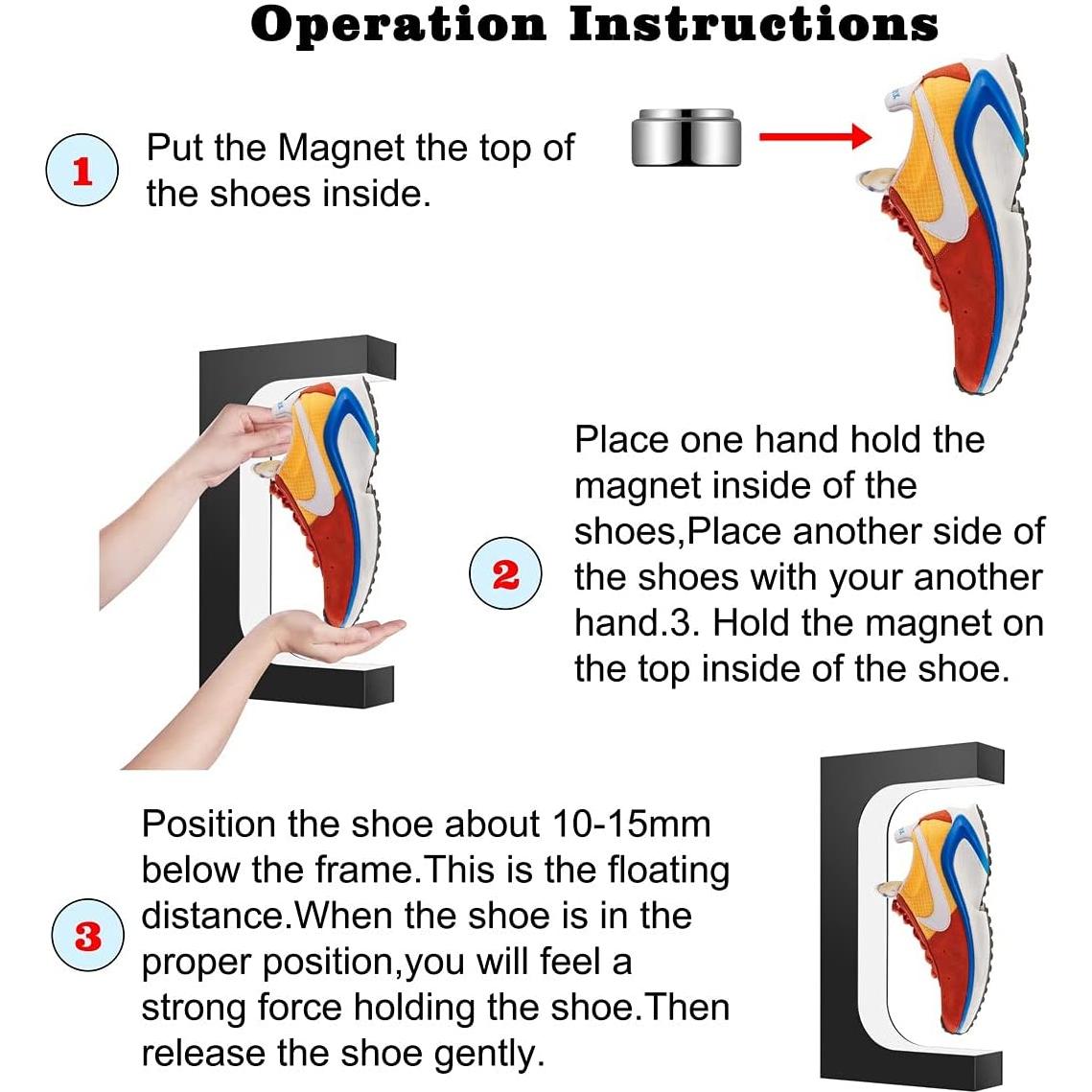 Operation Instructions

1 Put the Magnet the top of the shoes inside.

2 Place one hand hold the magnet inside of the shoes,Place another side of the shoes with your another hand.3. Hold the magnet on the top inside of the shoe.

3 Position the shoe about 10-15mm below the frame.This is the floating distance.When the shoe is in the proper position,you will feel a strong force holding the shoe.Then release the shoe gently.