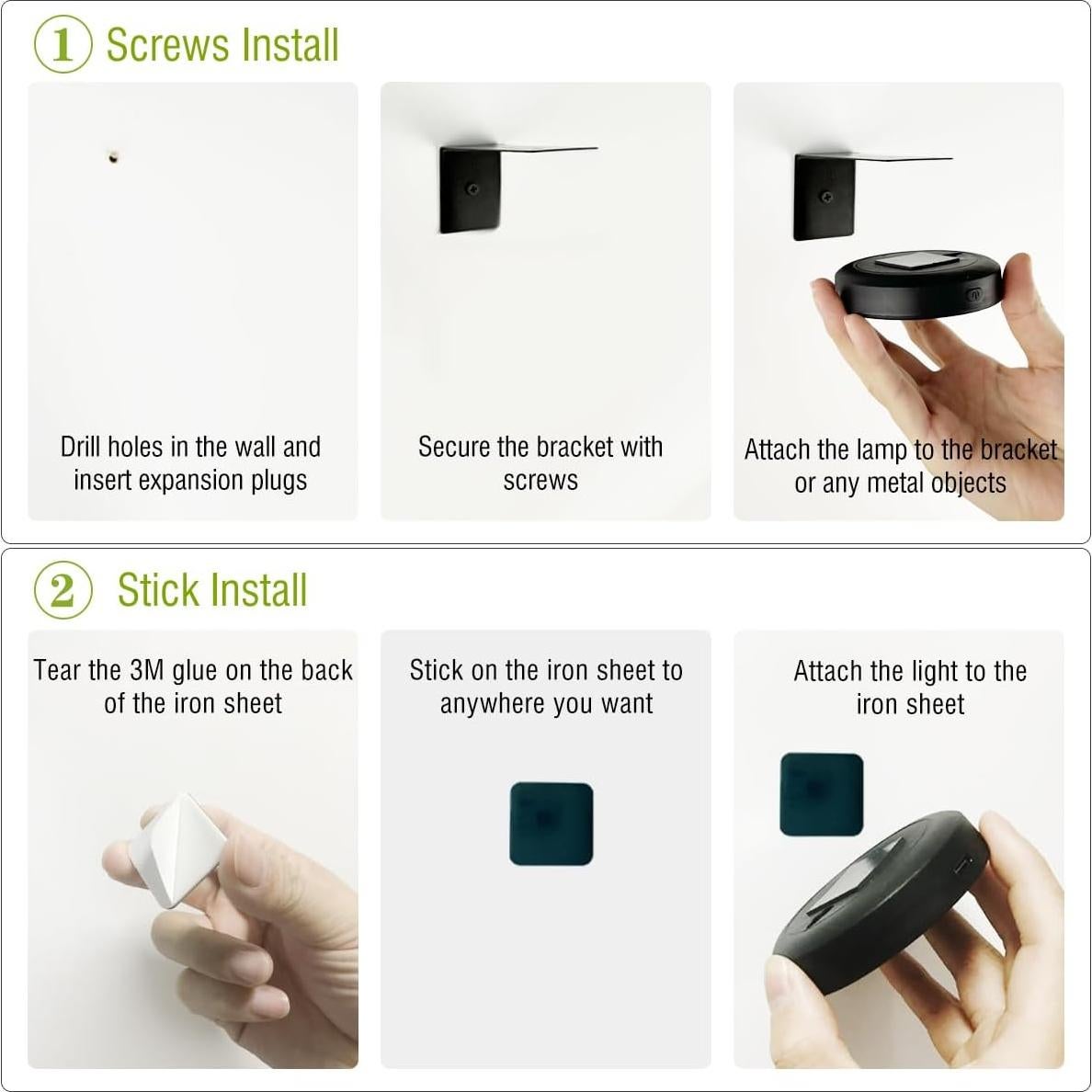 ① Screws Install

Drill holes in the wall and insert expansion plugs

Secure the bracket with screws

Attach the lamp to the bracket or any metal objects

② Stick Install

Tear the 3M glue on the back of the iron sheet

Stick on the iron sheet to anywhere you want

Attach the light to the iron sheet