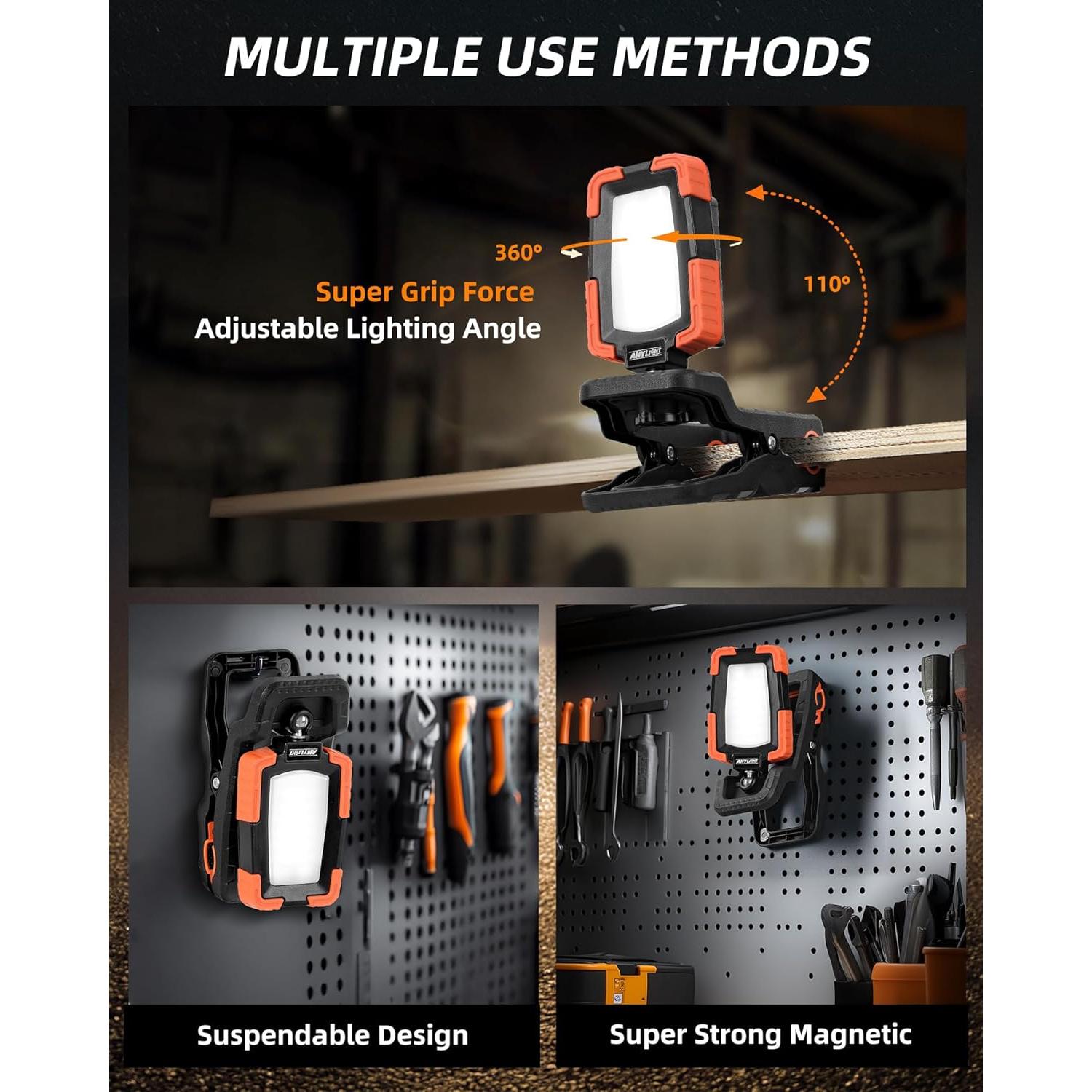 MULTIPLE USE METHODS

360°

110°

Super Grip Force
Adjustable Lighting Angle

ANYLIGHT

ANYLIGHT

ANYLIGHT

Suspendable Design

Super Strong Magnetic