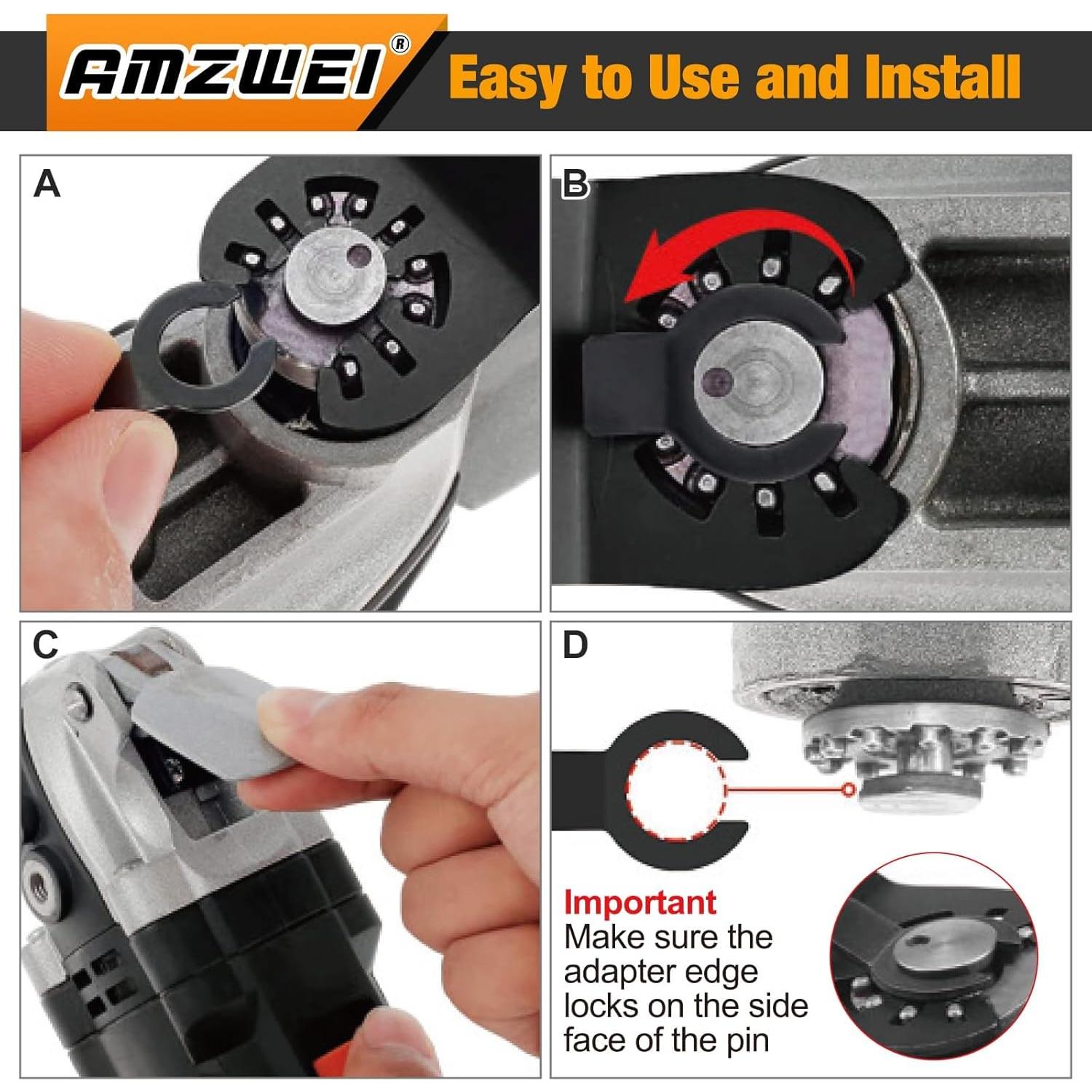 AMZWEI®

Easy to Use and Install

A

B

C

D

Important
Make sure the adapter edge locks on the side face of the pin