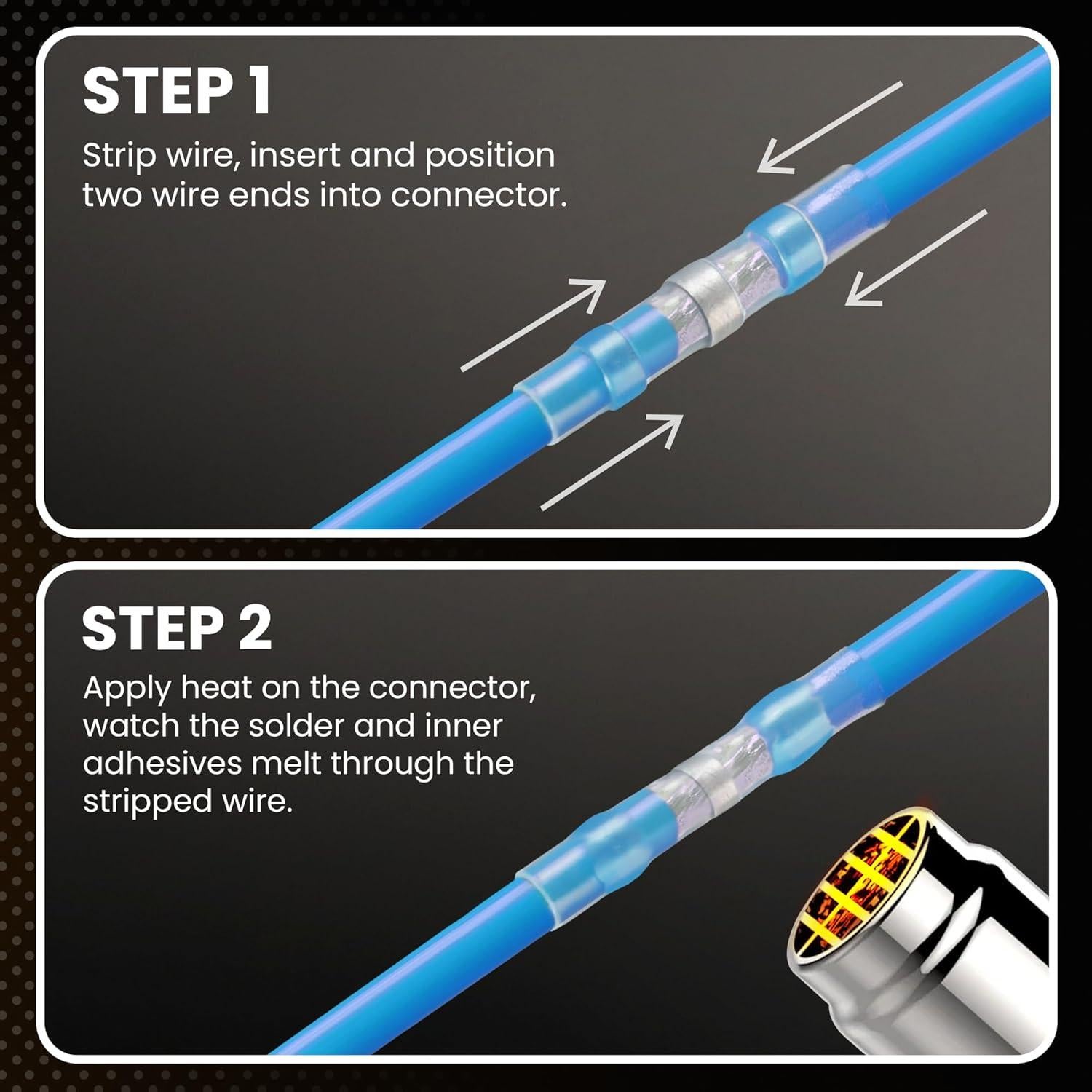 STEP 1

Strip wire, insert and position two wire ends into connector.

STEP 2

Apply heat on the connector, watch the solder and inner adhesives melt through the stripped wire.