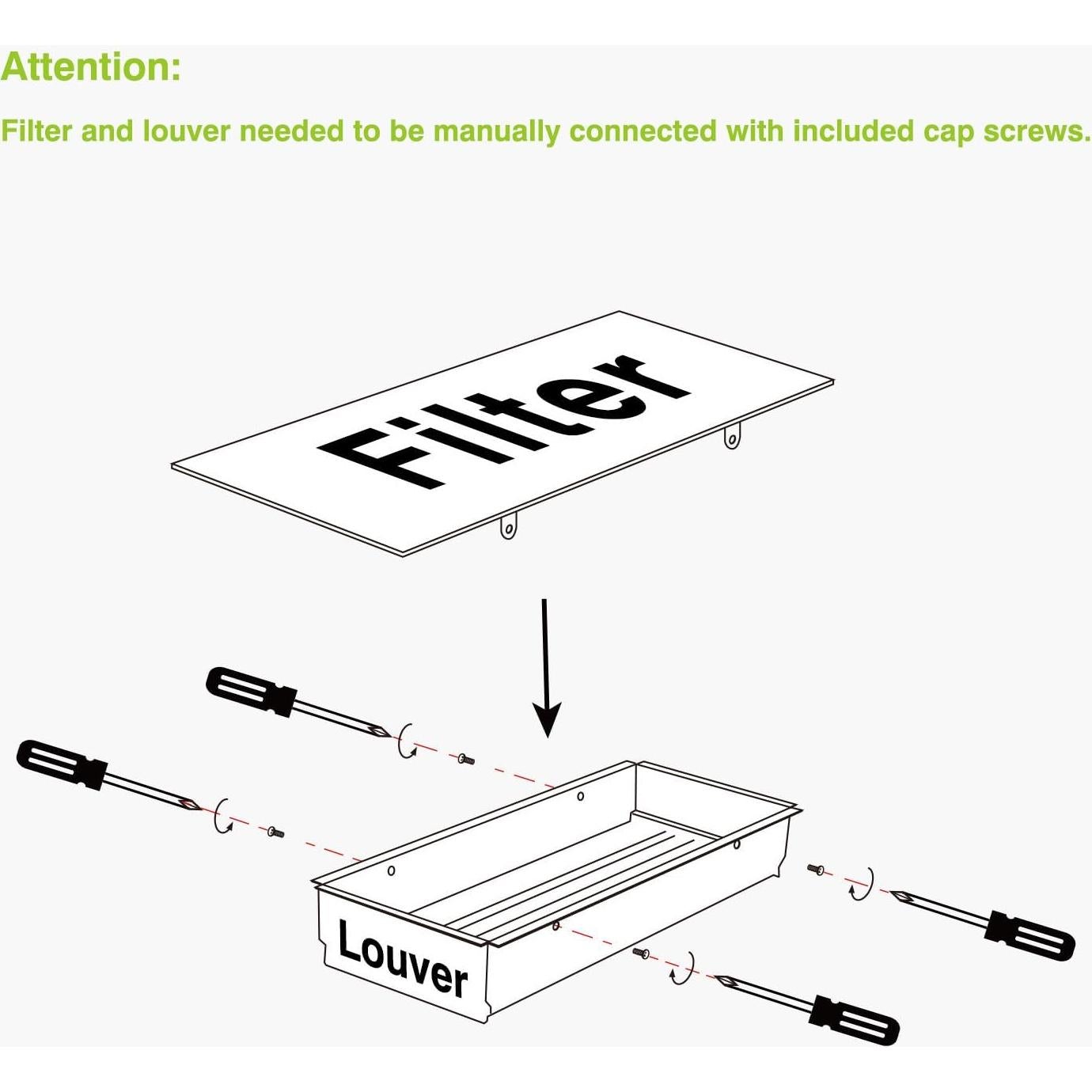 Attention:

Filter and louver needed to be manually connected with included cap screws.

Filter

Louver