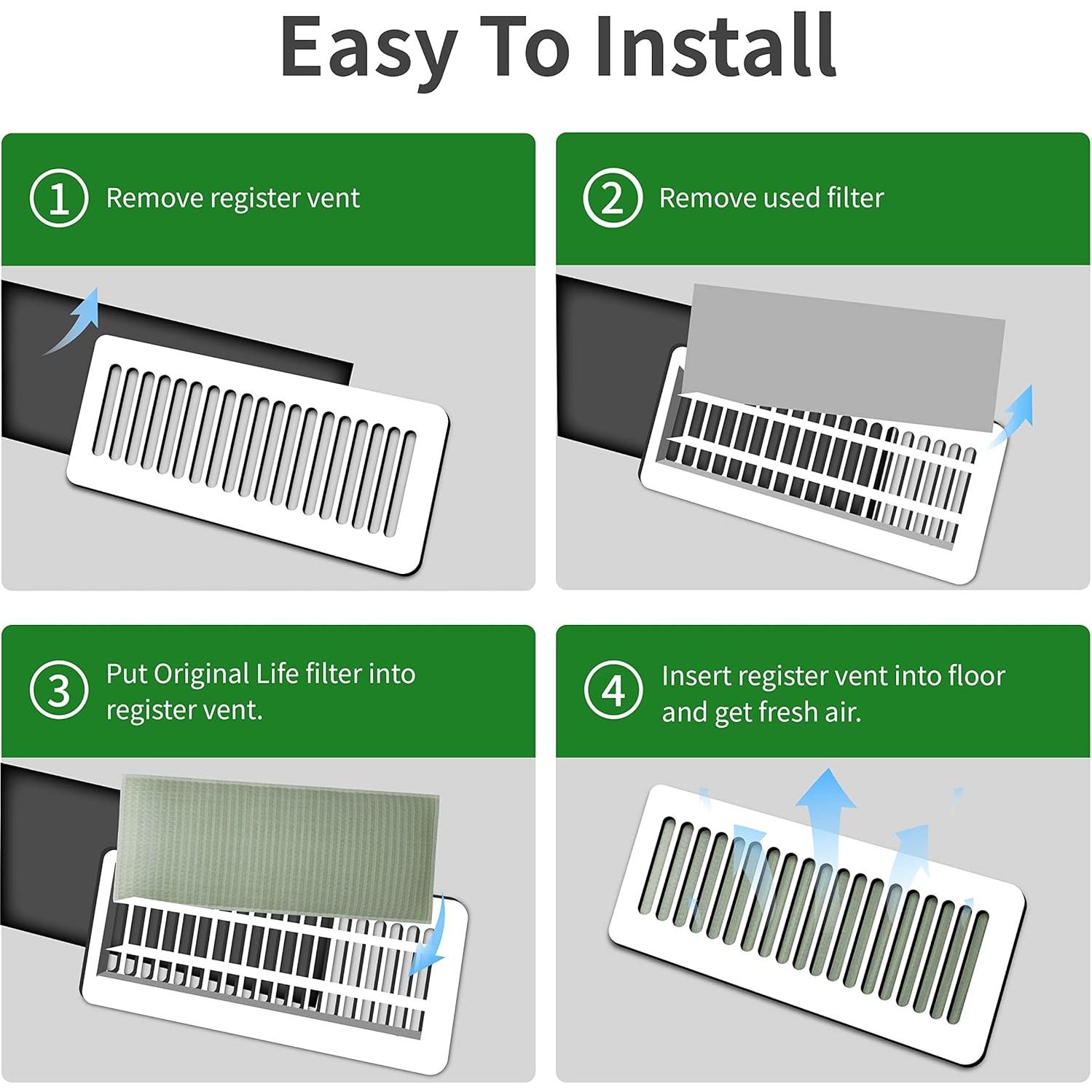 Easy To Install

① Remove register vent

② Remove used filter

③ Put Original Life filter into register vent.

④ Insert register vent into floor and get fresh air.