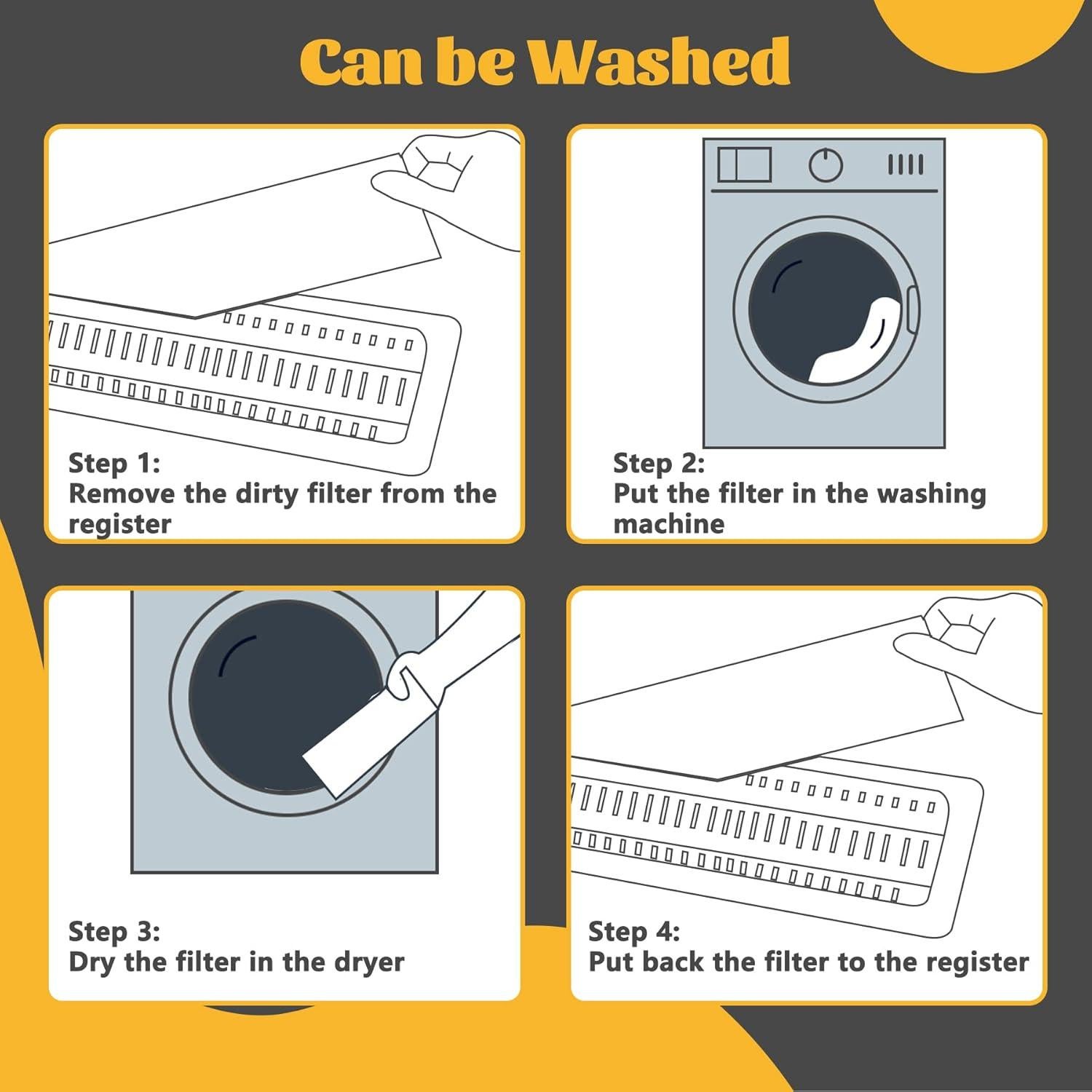 Can be Washed

Step 1:
Remove the dirty filter from the register

Step 2:
Put the filter in the washing machine

Step 3:
Dry the filter in the dryer

Step 4:
Put back the filter to the register