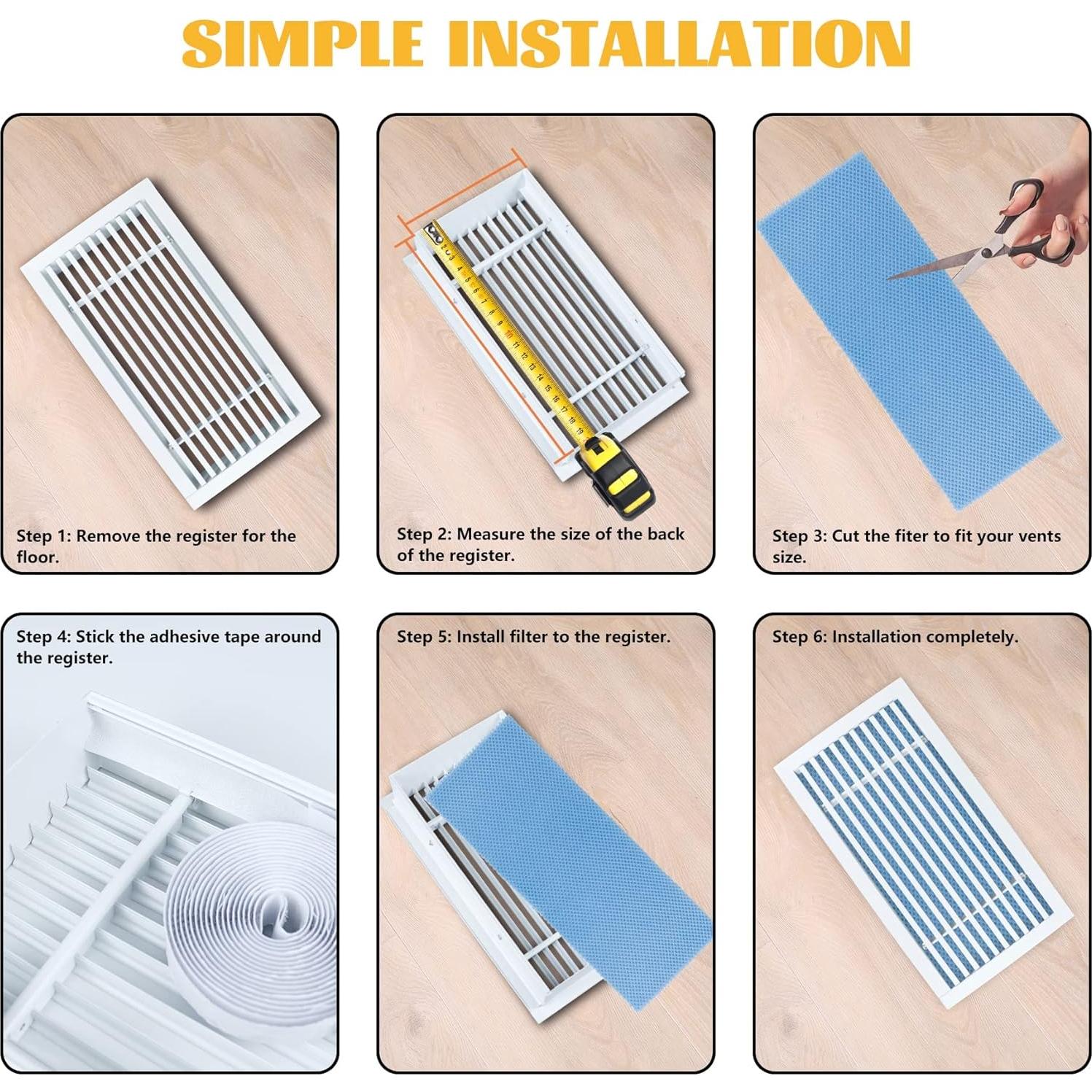 SIMPLE INSTALLATION

Step 1: Remove the register for the floor.

Step 2: Measure the size of the back of the register.

Step 3: Cut the fiter to fit your vents size.

Step 4: Stick the adhesive tape around the register.

Step 5: Install filter to the register.

Step 6: Installation completely.