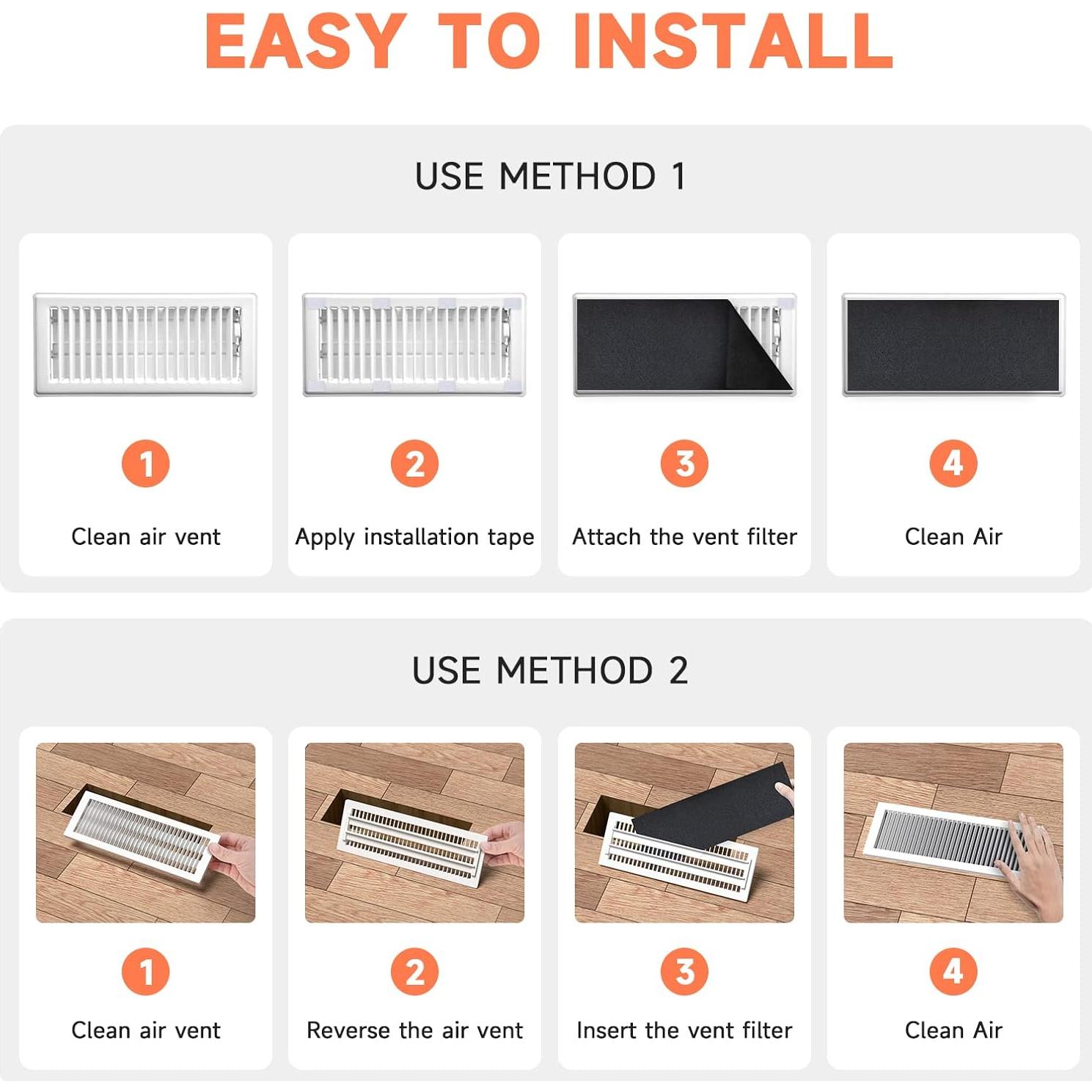 EASY TO INSTALL

USE METHOD 1

1
Clean air vent

2
Apply installation tape

3
Attach the vent filter

4
Clean Air

USE METHOD 2

1
Clean air vent

2
Reverse the air vent

3
Insert the vent filter

4
Clean Air