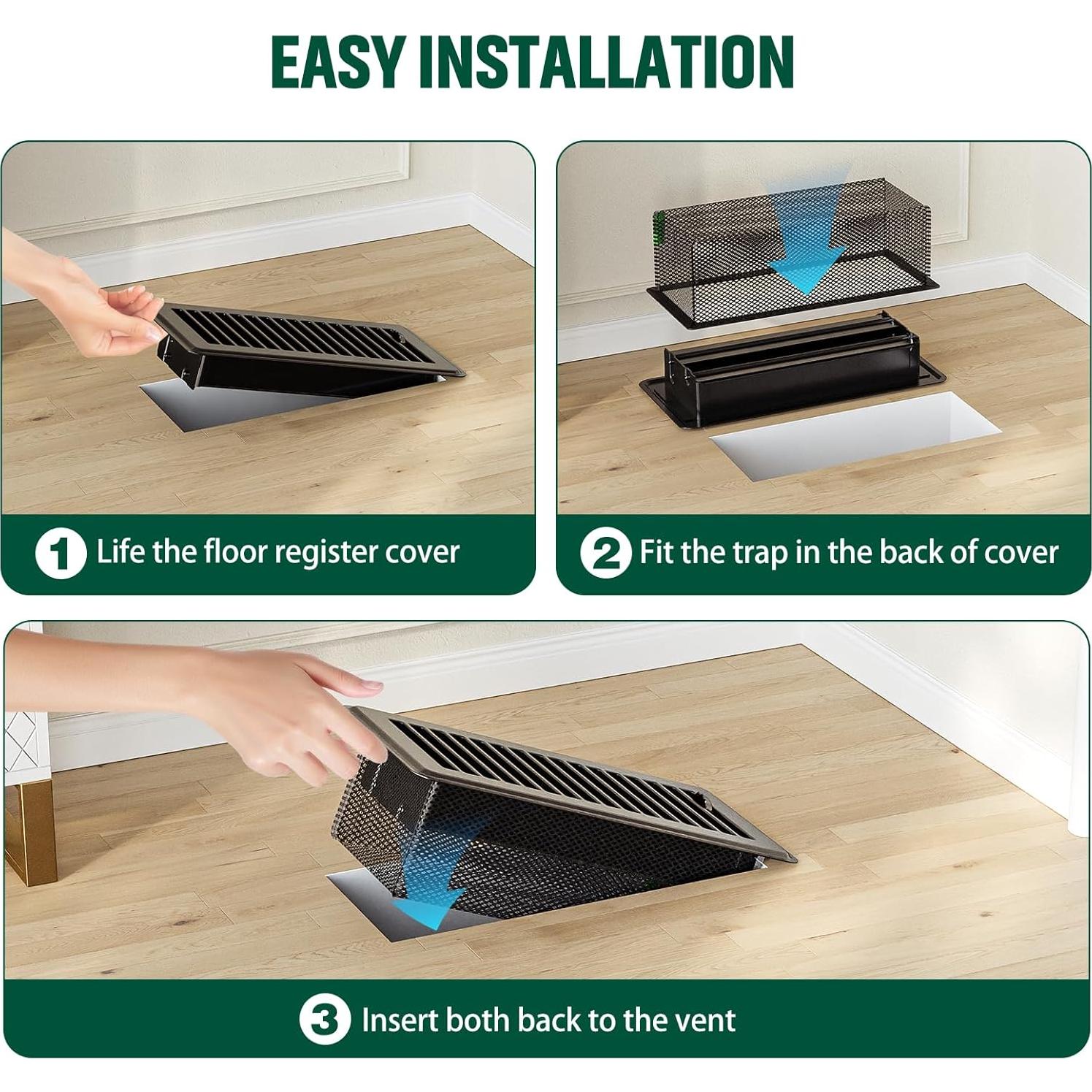 EASY INSTALLATION

1 Life the floor register cover

2 Fit the trap in the back of cover

3 Insert both back to the vent