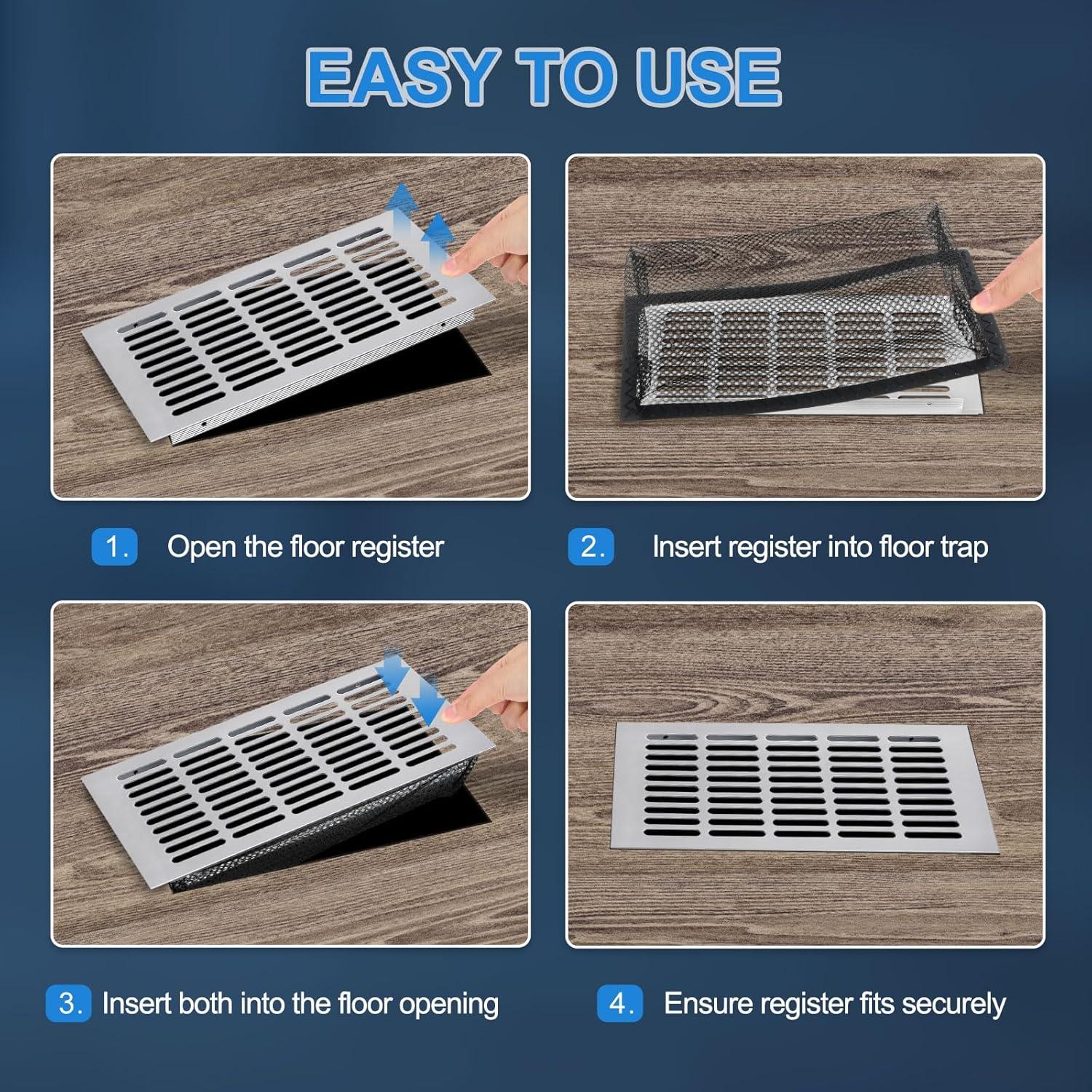 EASY TO USE

1. Open the floor register

2. Insert register into floor trap

3. Insert both into the floor opening

4. Ensure register fits securely