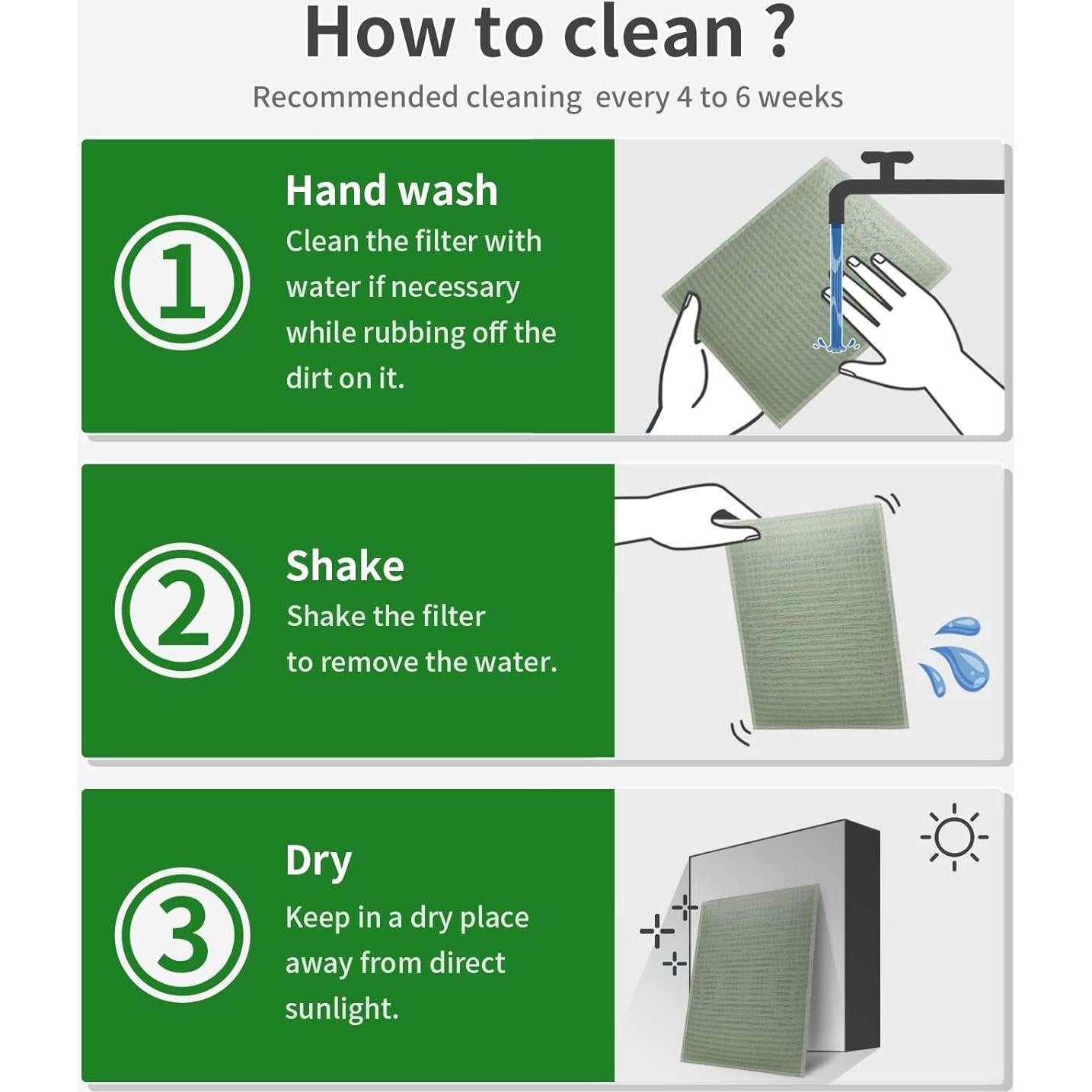 How to clean ?

Recommended cleaning every 4 to 6 weeks

1

Hand wash

Clean the filter with water if necessary while rubbing off the dirt on it.

2

Shake

Shake the filter to remove the water.

3

Dry

Keep in a dry place away from direct sunlight.