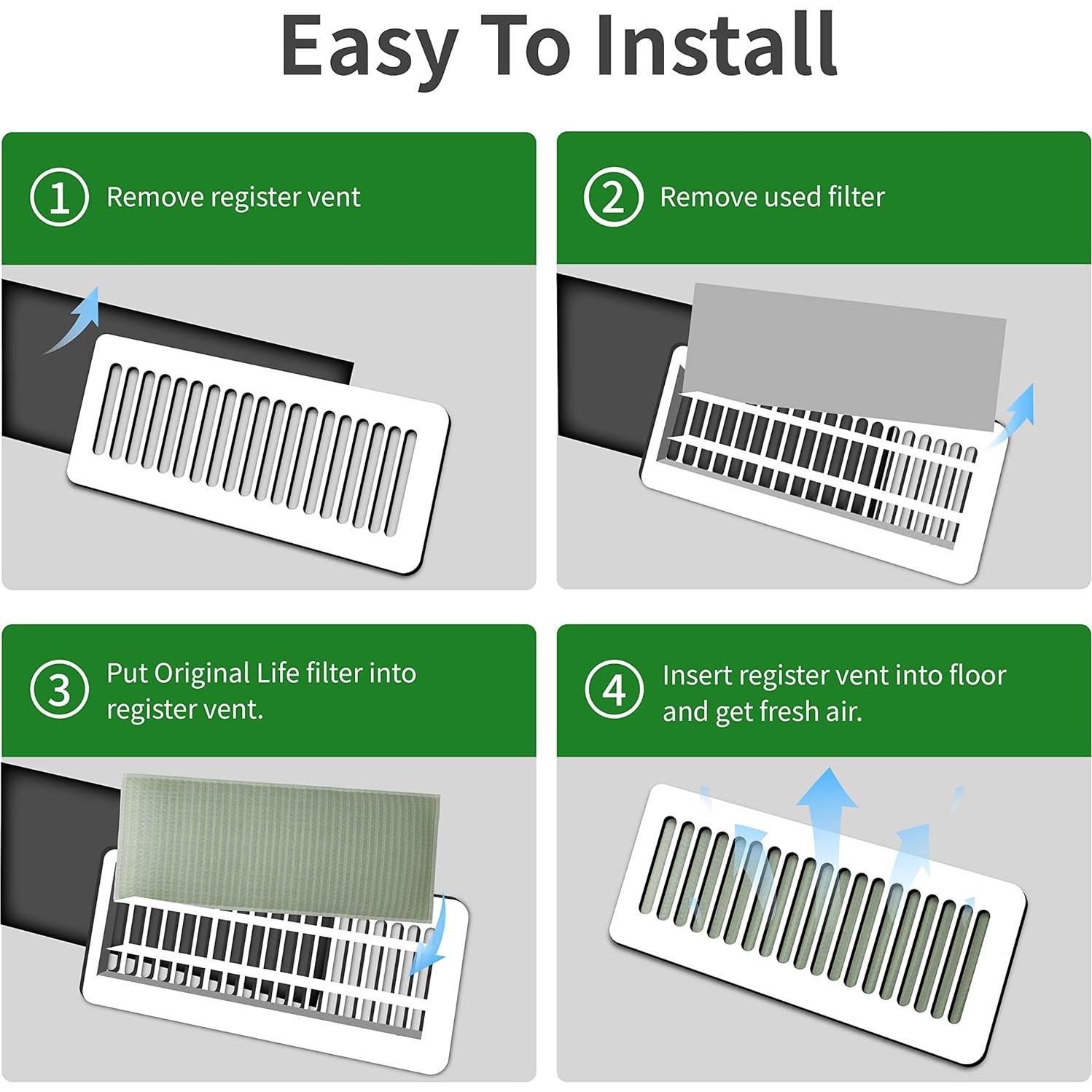 Easy To Install

① Remove register vent

② Remove used filter

③ Put Original Life filter into register vent.

④ Insert register vent into floor and get fresh air.