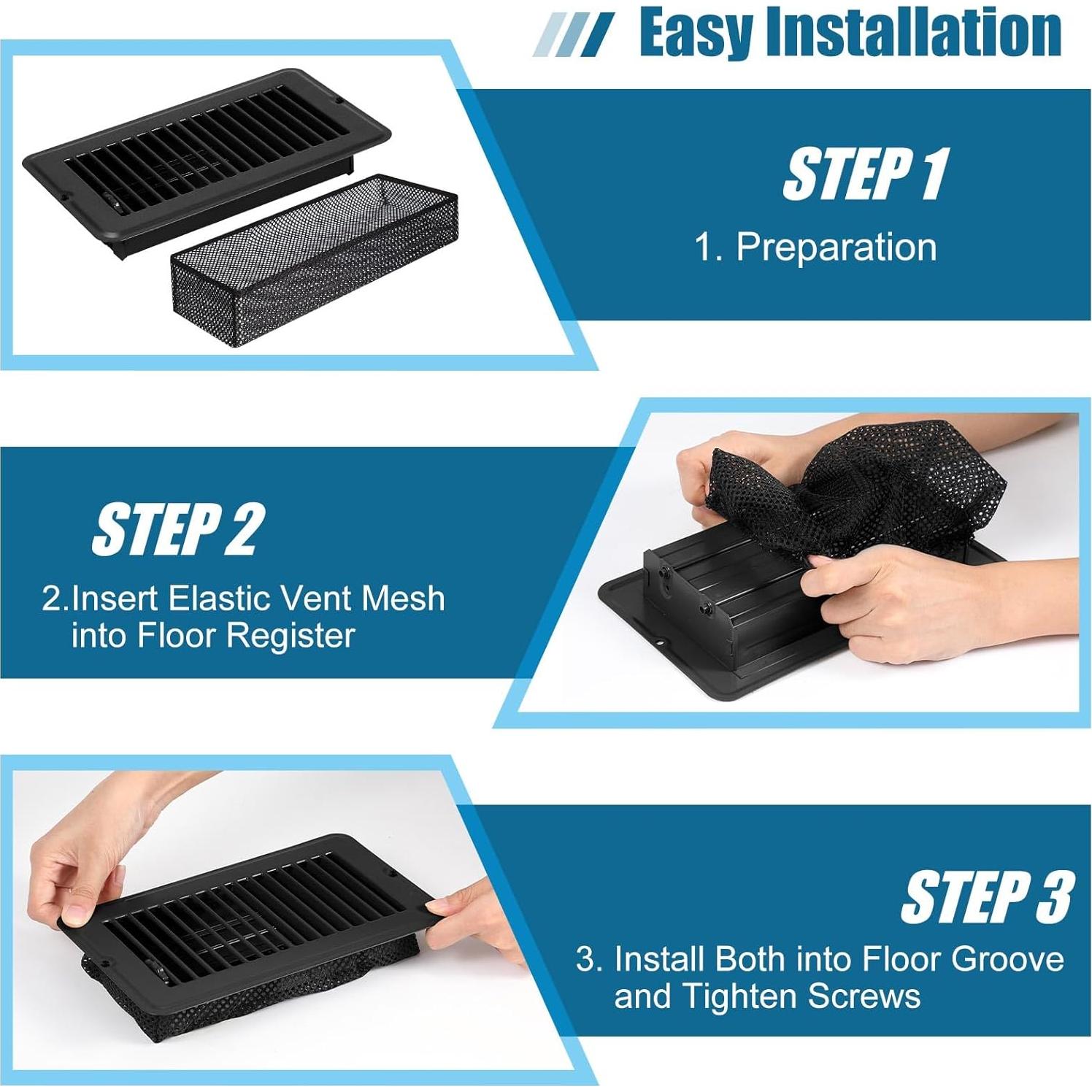 Easy Installation

STEP 1

1. Preparation

STEP 2

2.Insert Elastic Vent Mesh into Floor Register

STEP 3

3. Install Both into Floor Groove and Tighten Screws