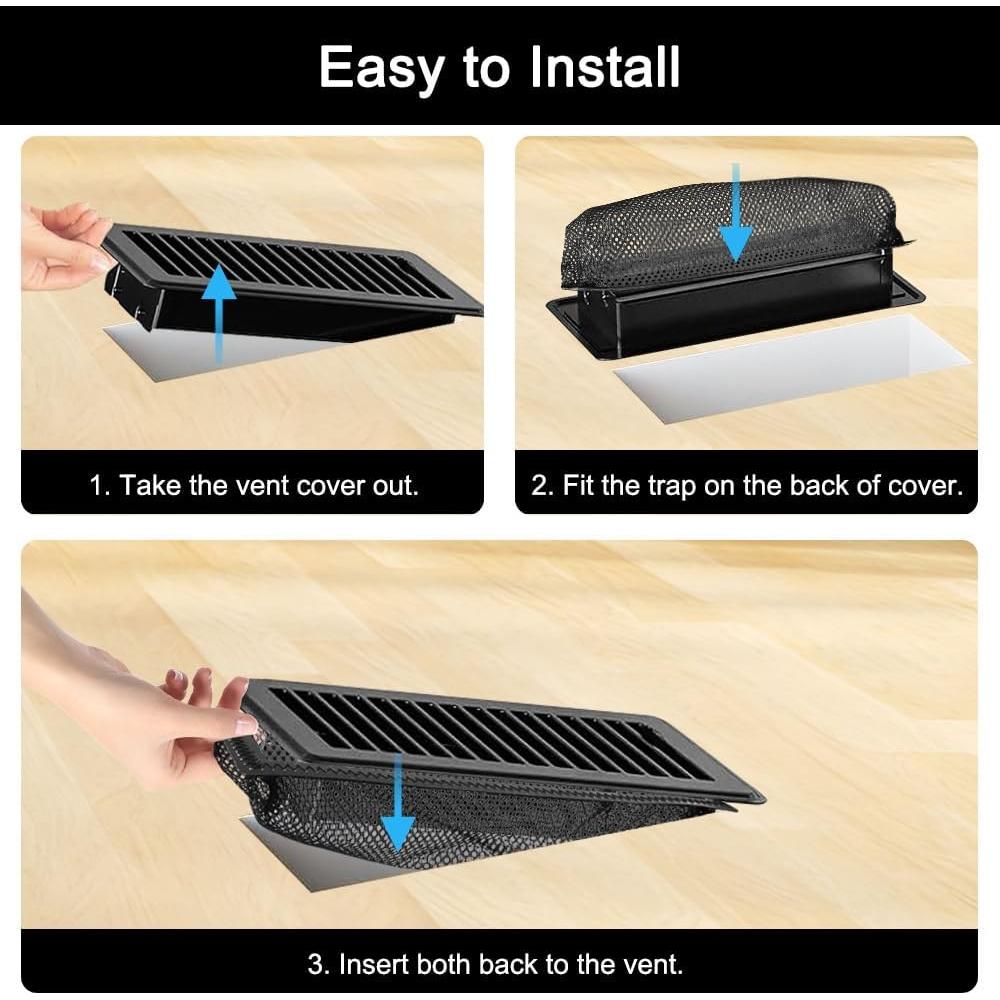 Easy to Install

1. Take the vent cover out.

2. Fit the trap on the back of cover.

3. Insert both back to the vent.